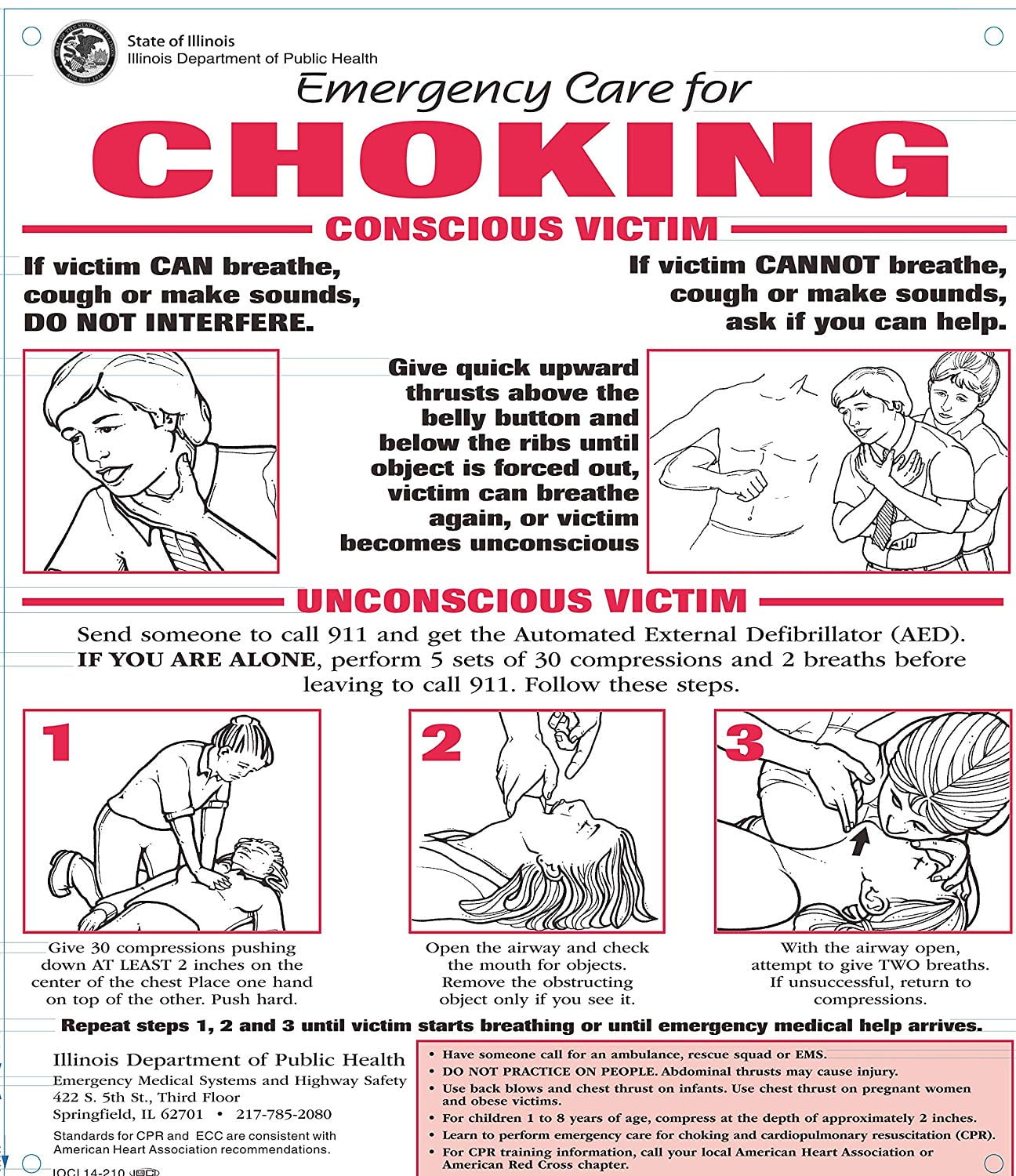 State of Illinois
Illinois Department of Public Health

Emergency Care for
CHOKING

CONSCIOUS VICTIM

If victim CAN breathe, cough or make sounds, DO NOT INTERFERE.

If victim CANNOT breathe, cough or make sounds, ask if you can help.

Give quick upward thrusts above the belly button and below the ribs until object is forced out, victim can breathe again, or victim becomes unconscious

UNCONSCIOUS VICTIM

Send someone to call 911 and get the Automated External Defibrillator (AED). IF YOU ARE ALONE, perform 5 sets of 30 compressions and 2 breaths before leaving to call 911. Follow these steps.

1

Give 30 compressions pushing down AT LEAST 2 inches on the center of the chest Place one hand on top of the other. Push hard.

2

Open the airway and check the mouth for objects. Remove the obstructing object only if you see it.

3

With the airway open, attempt to give TWO breaths. If unsuccessful, return to compressions.

Repeat steps 1, 2 and 3 until victim starts breathing or until emergency medical help arrives.

Illinois Department of Public Health
Emergency Medical Systems and Highway Safety
422 S. 5th St., Third Floor
Springfield, IL 62701 • 217-785-2080

Standards for CPR and ECC are consistent with American Heart Association recommendations.

IOCI 14-210

• Have someone call for an ambulance, rescue squad or EMS.
• DO NOT PRACTICE ON PEOPLE. Abdominal thrusts may cause injury.
• Use back blows and chest thrust on infants. Use chest thrust on pregnant women and obese victims.
• For children 1 to 8 years of age, compress at the depth of approximately 2 inches.
• Learn to perform emergency care for choking and cardiopulmonary resuscitation (CPR).
• For CPR training information, call your local American Heart Association or American Red Cross chapter.