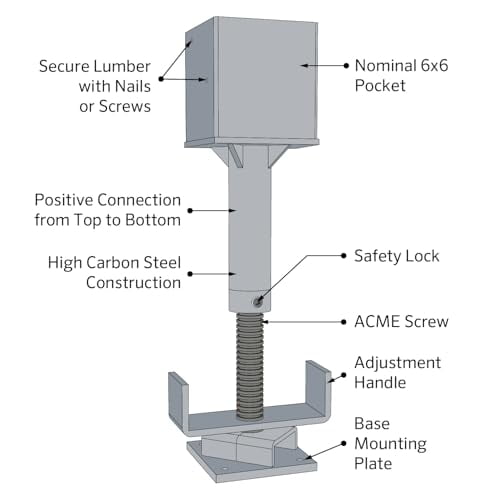 Secure Lumber with Nails or Screws

Nominal 6x6 Pocket

Positive Connection from Top to Bottom

High Carbon Steel Construction

Safety Lock

ACME Screw

Adjustment Handle

Base Mounting Plate