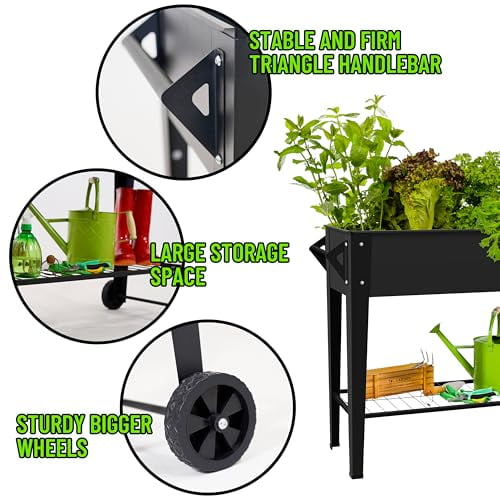 STABLE AND FIRM TRIANGLE HANDLEBAR

LARGE STORAGE SPACE

STURDY BIGGER WHEELS