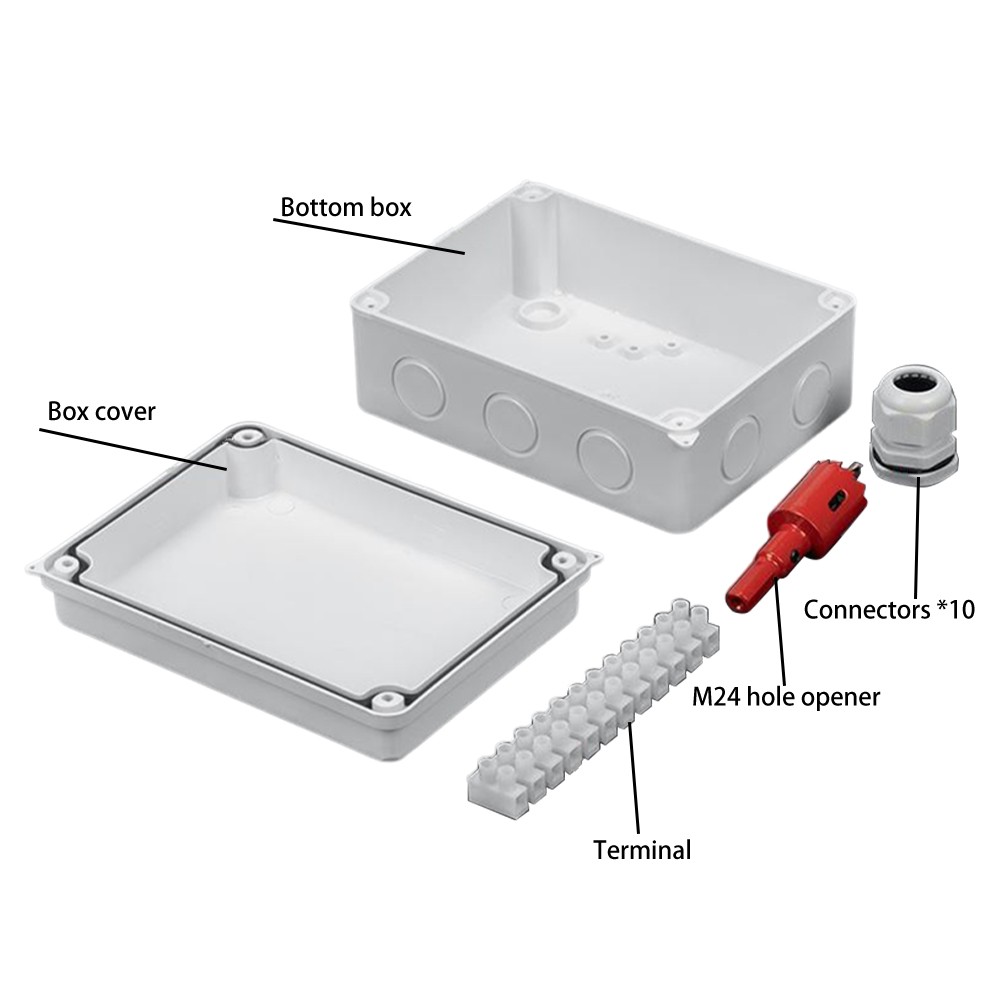 Bottom box

Box cover

Connectors *10

M24 hole opener

Terminal