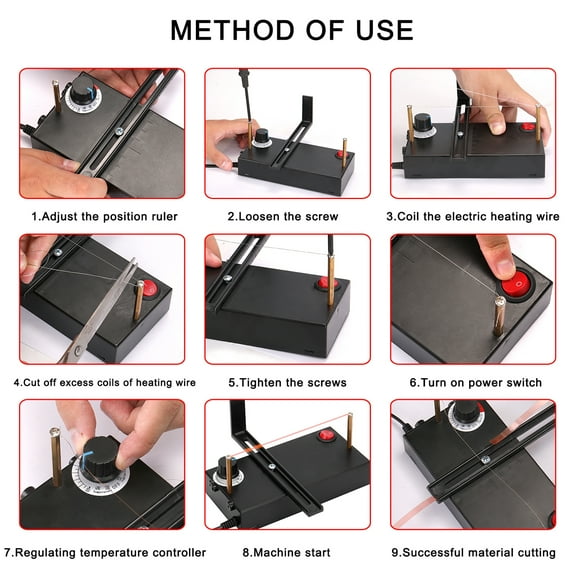 METHOD OF USE

1.Adjust the position ruler

2.Loosen the screw

3.Coil the electric heating wire

4.Cut off excess coils of heating wire

5.Tighten the screws

6.Turn on power switch

7.Regulating temperature controller

8.Machine start

9.Successful material cutting