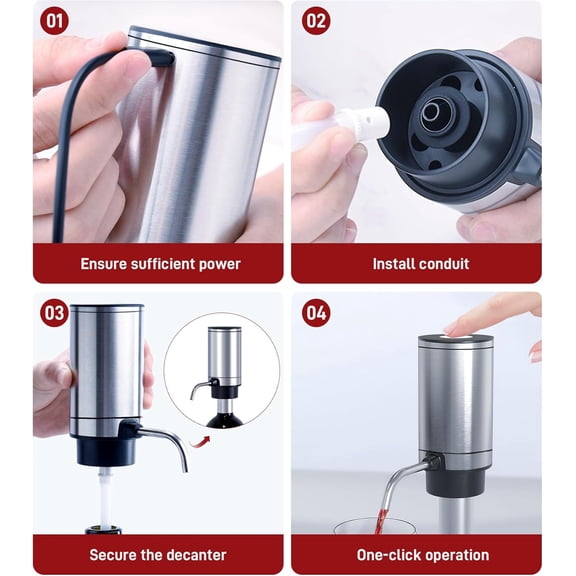 01

Ensure sufficient power

02

Install conduit

03

Secure the decanter

04

One-click operation