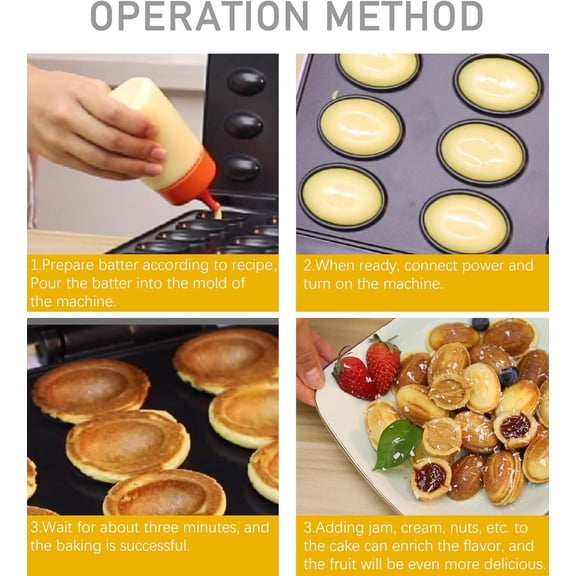 OPERATION METHOD

1.Prepare batter according to recipe, Pour the batter into the mold of the machine.

2.When ready, connect power and turn on the machine.

3.Wait for about three minutes, and the baking is successful.

3.Adding jam, cream, nuts, etc. to the cake can enrich the flavor, and the fruit will be even more delicious.