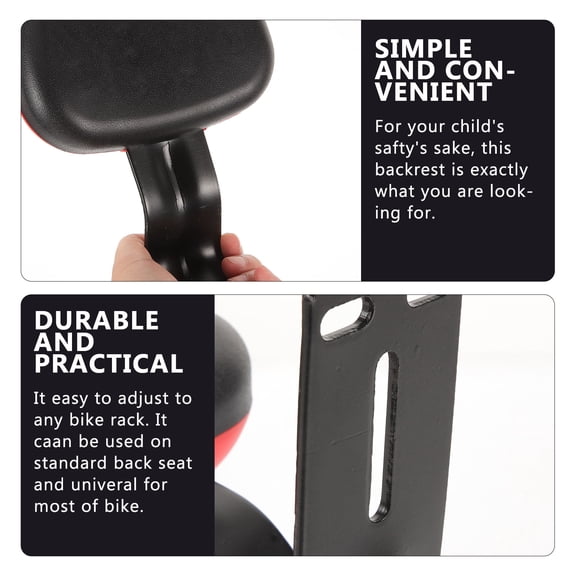 SIMPLE AND CONVENIENT

For your child's safty's sake, this backrest is exactly what you are looking for.

DURABLE AND PRACTICAL

It easy to adjust to any bike rack. It caan be used on standard back seat and univeral for most of bike.