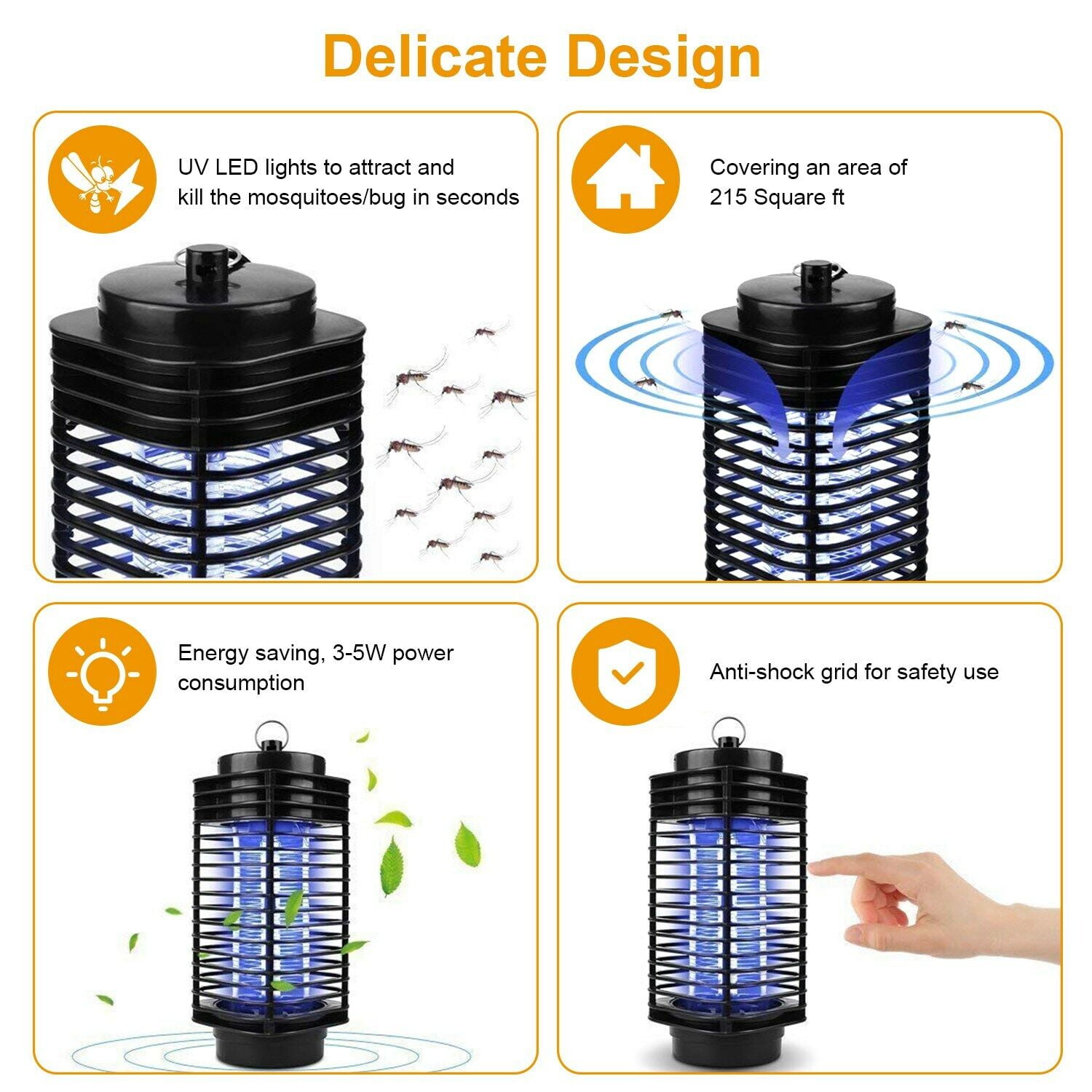 Delicate Design

UV LED lights to attract and kill the mosquitoes/bug in seconds

Covering an area of 215 Square ft

Energy saving, 3-5W power consumption

Anti-shock grid for safety use