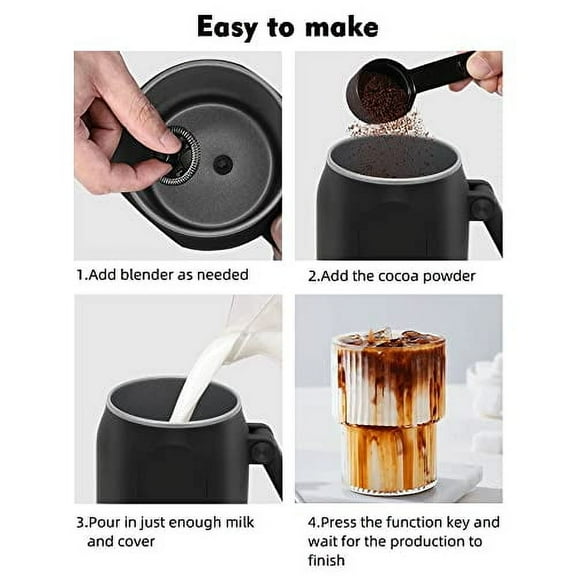 Easy to make

1.Add blender as needed

2.Add the cocoa powder

3.Pour in just enough milk and cover

4.Press the function key and wait for the production to finish