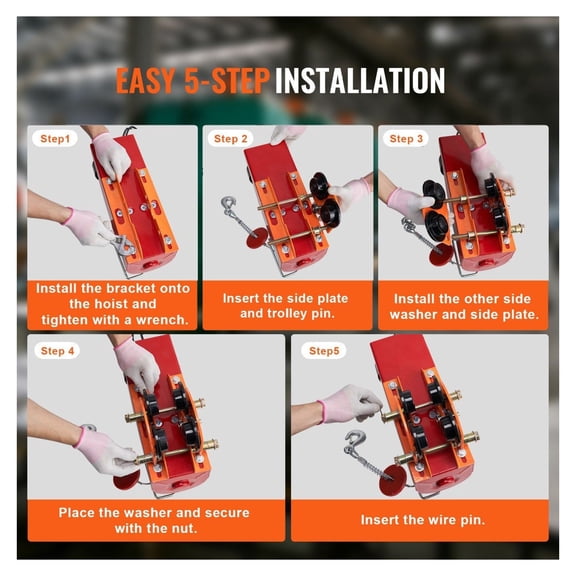 EASY 5-STEP INSTALLATION

Step1

Install the bracket onto the hoist and tighten with a wrench.

Step 2

Insert the side plate and trolley pin.

Step 3

Install the other side washer and side plate.

Step 4

Place the washer and secure with the nut.

Step5

Insert the wire pin.