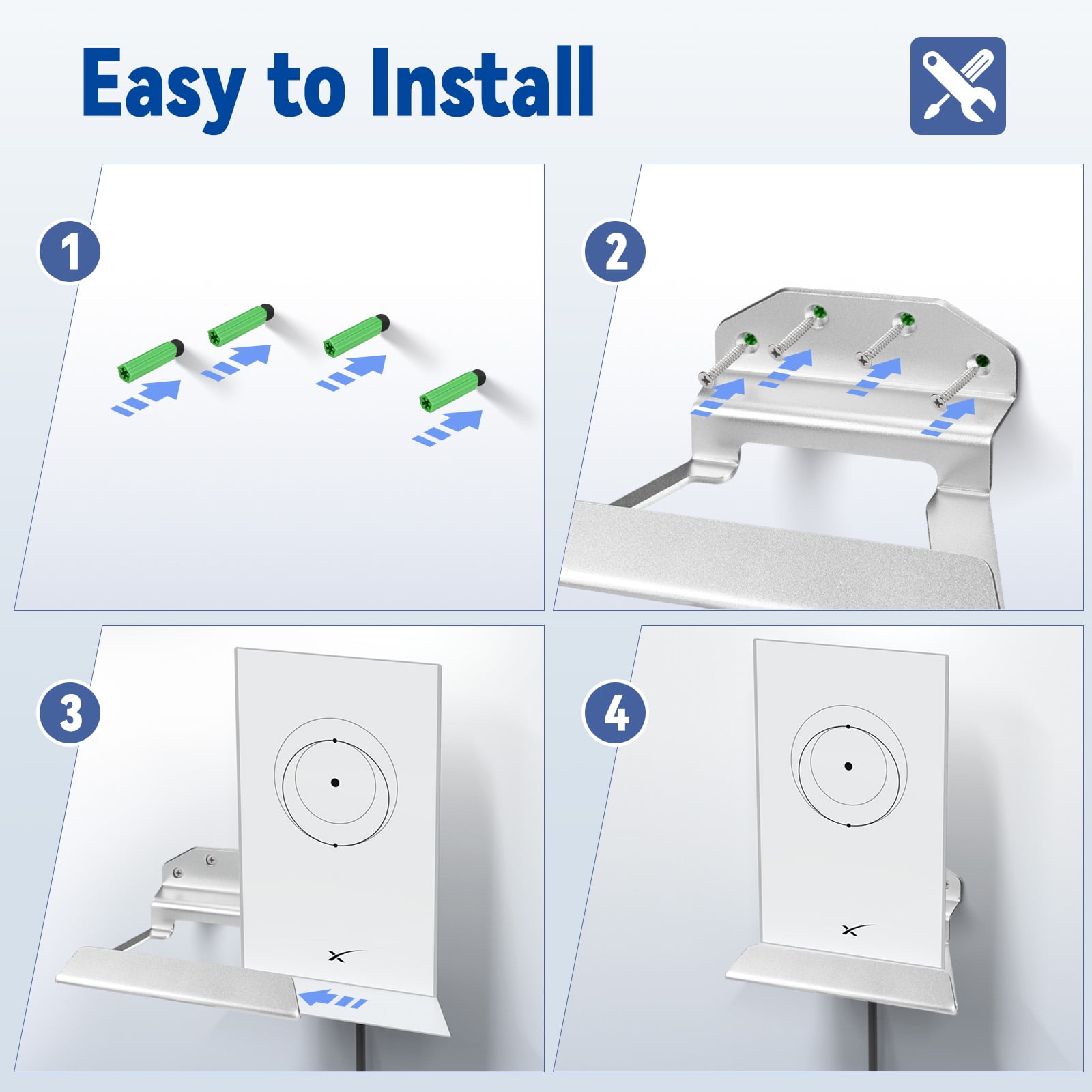 Easy to Install

1

2

3

4