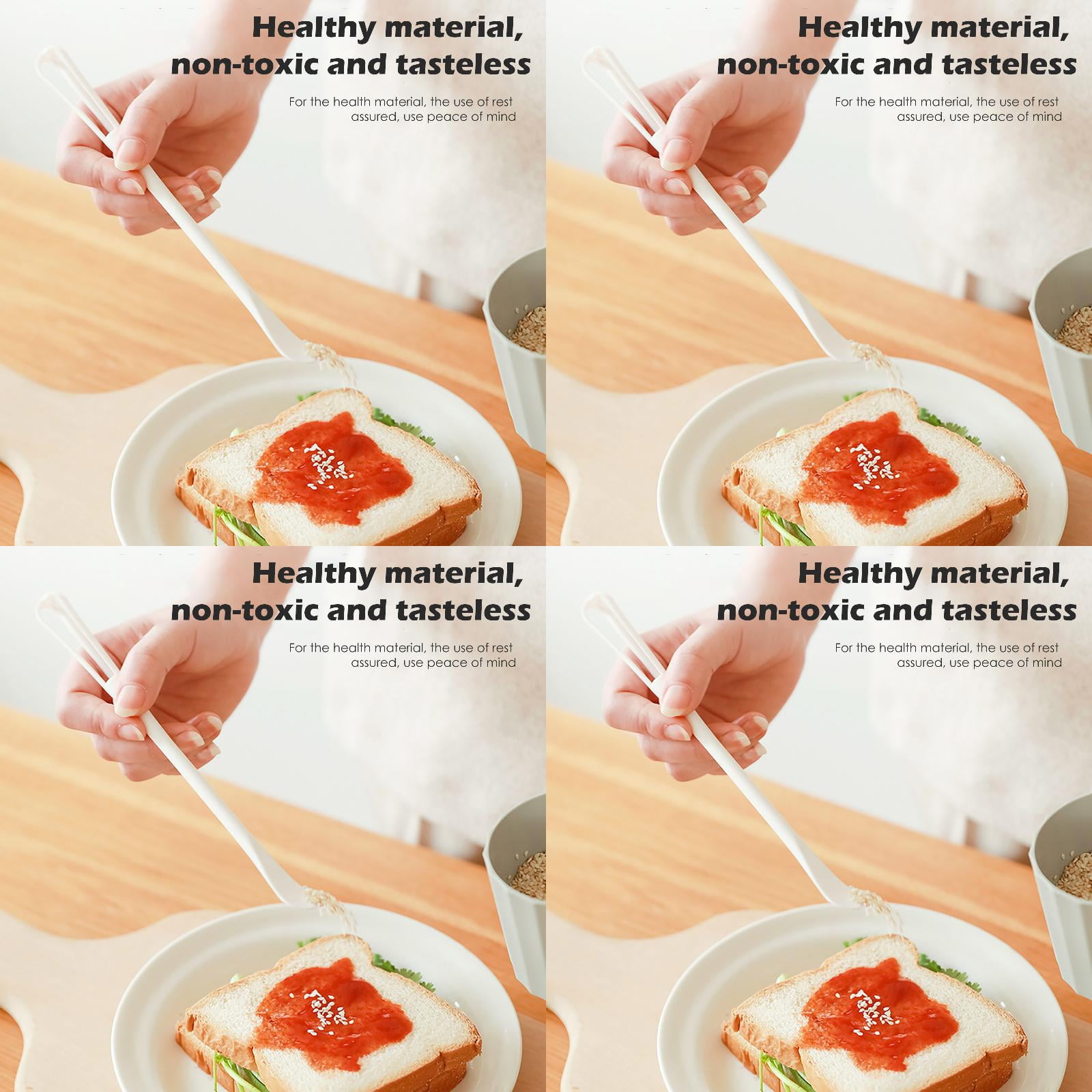 Healthy material, non-toxic and tasteless

For the health material, the use of rest assured, use peace of mind

Healthy material, non-toxic and tasteless

For the health material, the use of rest assured, use peace of mind

Healthy material, non-toxic and tasteless

For the health material, the use of rest assured, use peace of mind

Healthy material, non-toxic and tasteless

For the health material, the use of rest assured, use peace of mind