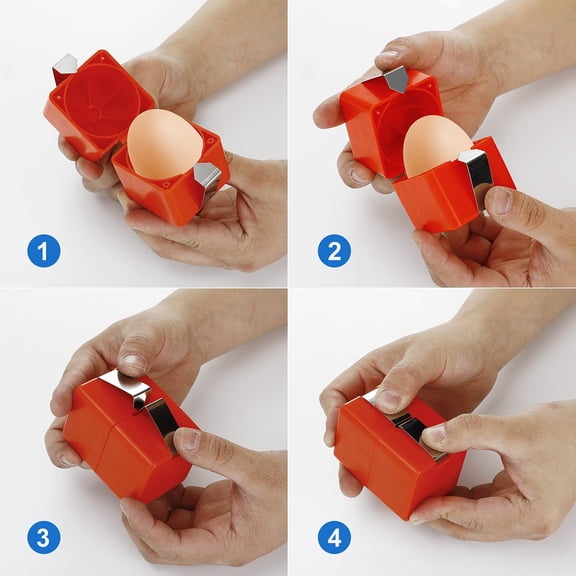 1

2

3

4