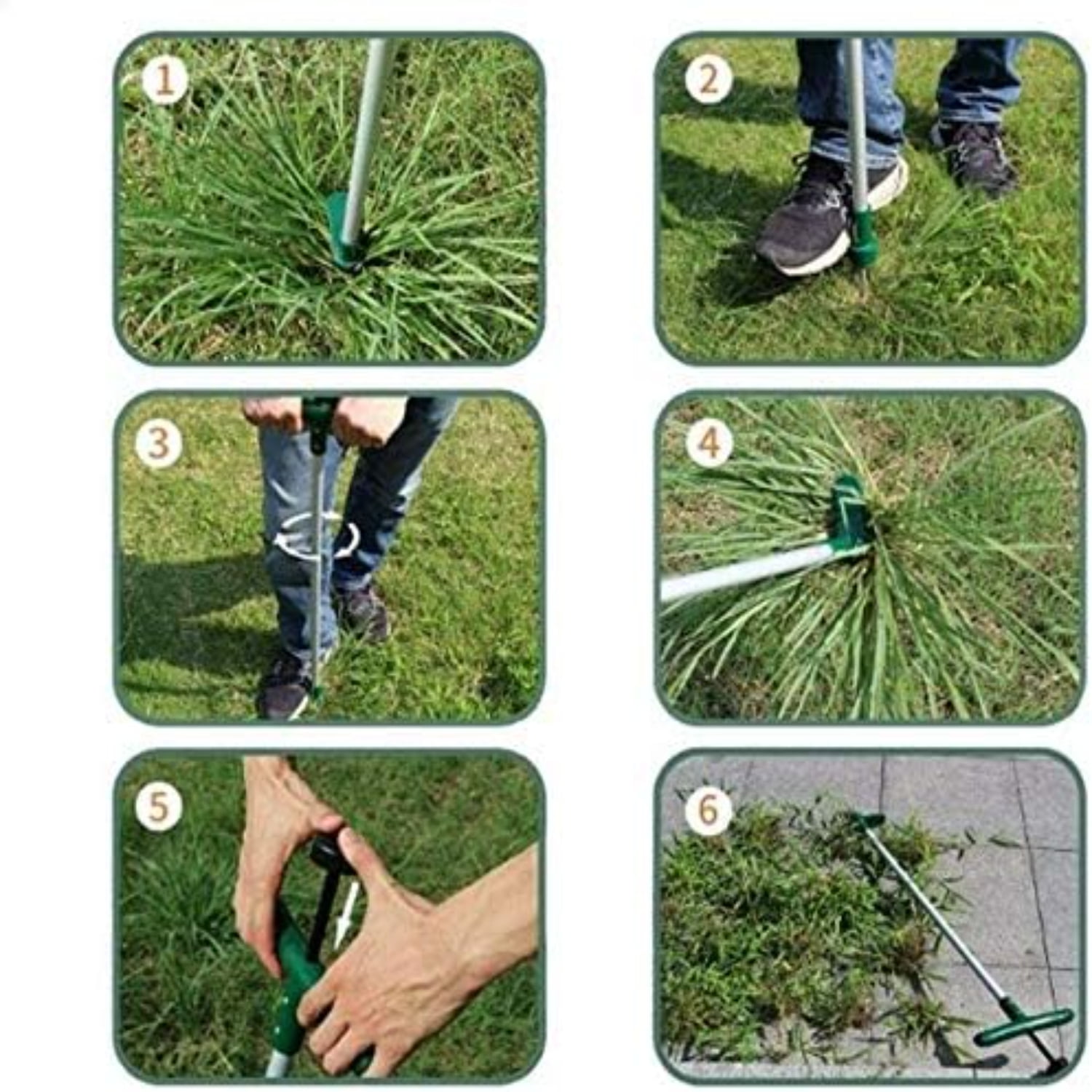 1

2

3

4

5

6