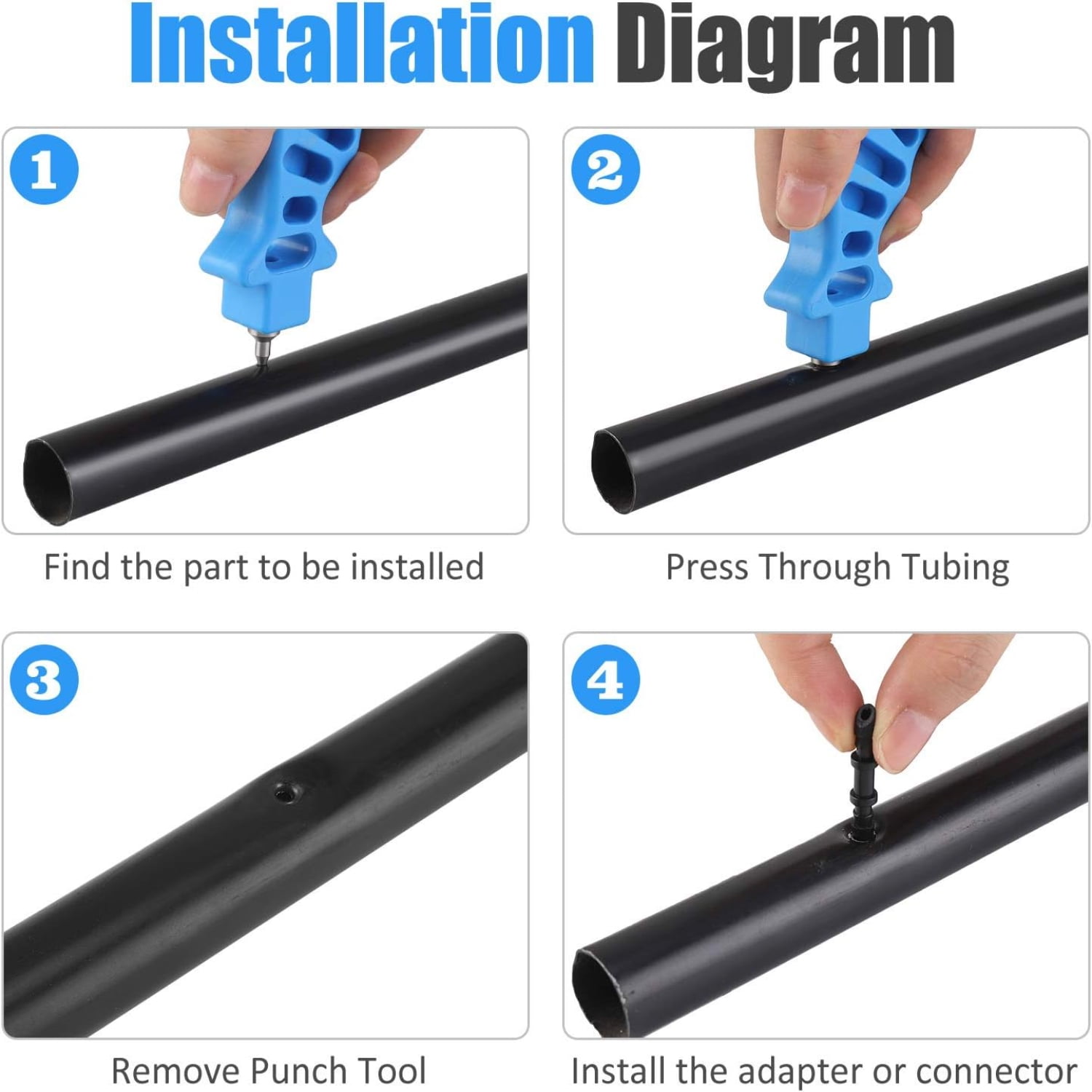 Installation Diagram

1

Find the part to be installed

2

Press Through Tubing

3

Remove Punch Tool

4

Install the adapter or connector