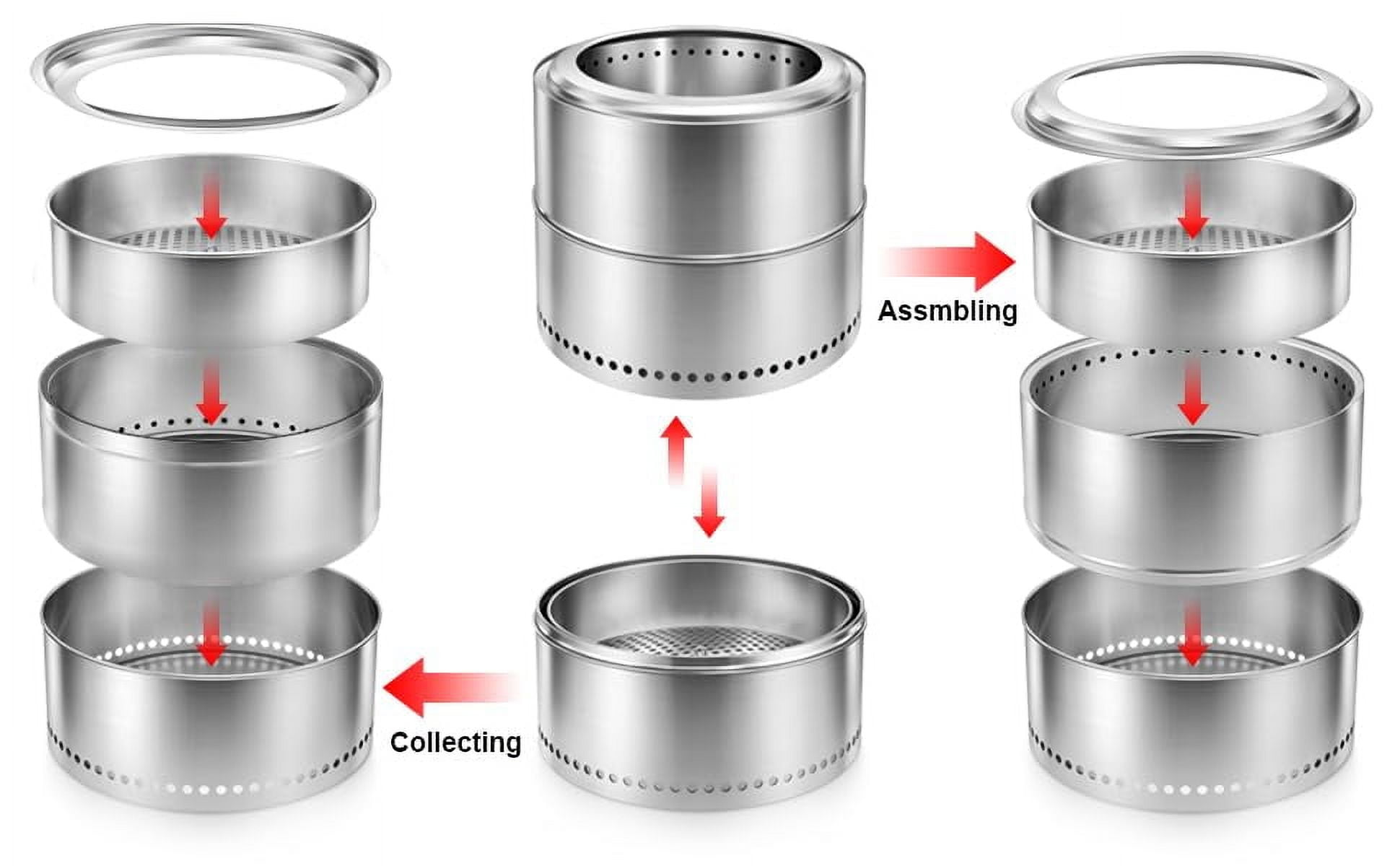 Assmbling

Collecting