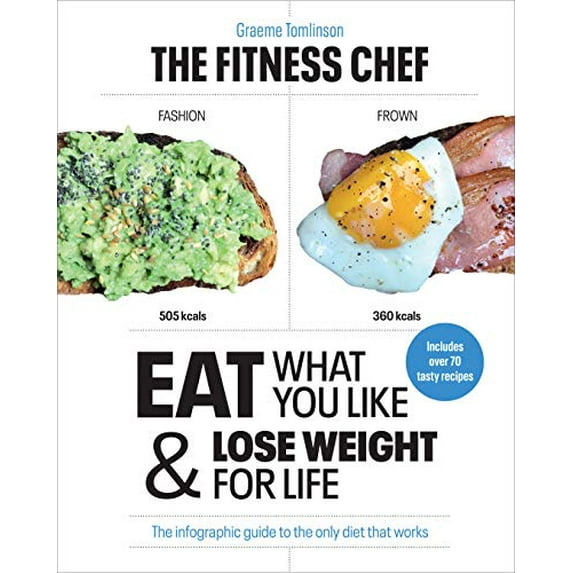 Graeme Tomlinson

THE FITNESS CHEF

FASHION

FROWN

505 kcals

360 kcals

Includes over 70 tasty recipes

EAT WHAT YOU LIKE & LOSE WEIGHT FOR LIFE

The infographic guide to the only diet that works