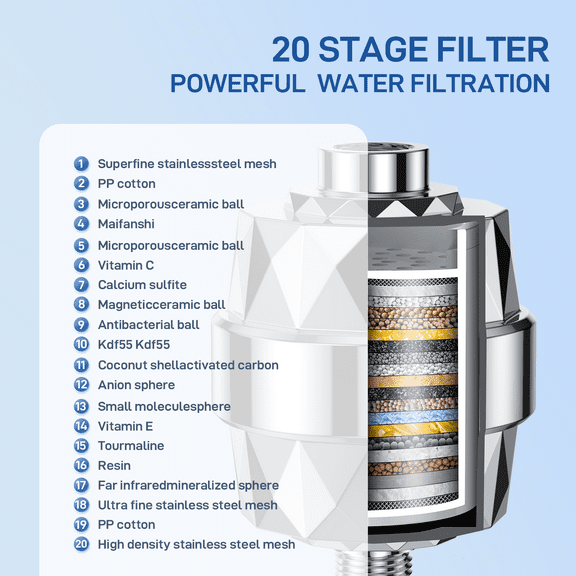 20 STAGE FILTER
POWERFUL WATER FILTRATION

1 Superfine stainlesssteel mesh
2 PP cotton
3 Microporousceramic ball
4 Maifanshi
5 Microporousceramic ball
6 Vitamin C
7 Calcium sulfite
8 Magneticceramic ball
9 Antibacterial ball
10 Kdf55 Kdf55
11 Coconut shellactivated carbon
12 Anion sphere
13 Small moleculesphere
14 Vitamin E
15 Tourmaline
16 Resin
17 Far infraredmineralized sphere
18 Ultra fine stainless steel mesh
19 PP cotton
20 High density stainless steel mesh