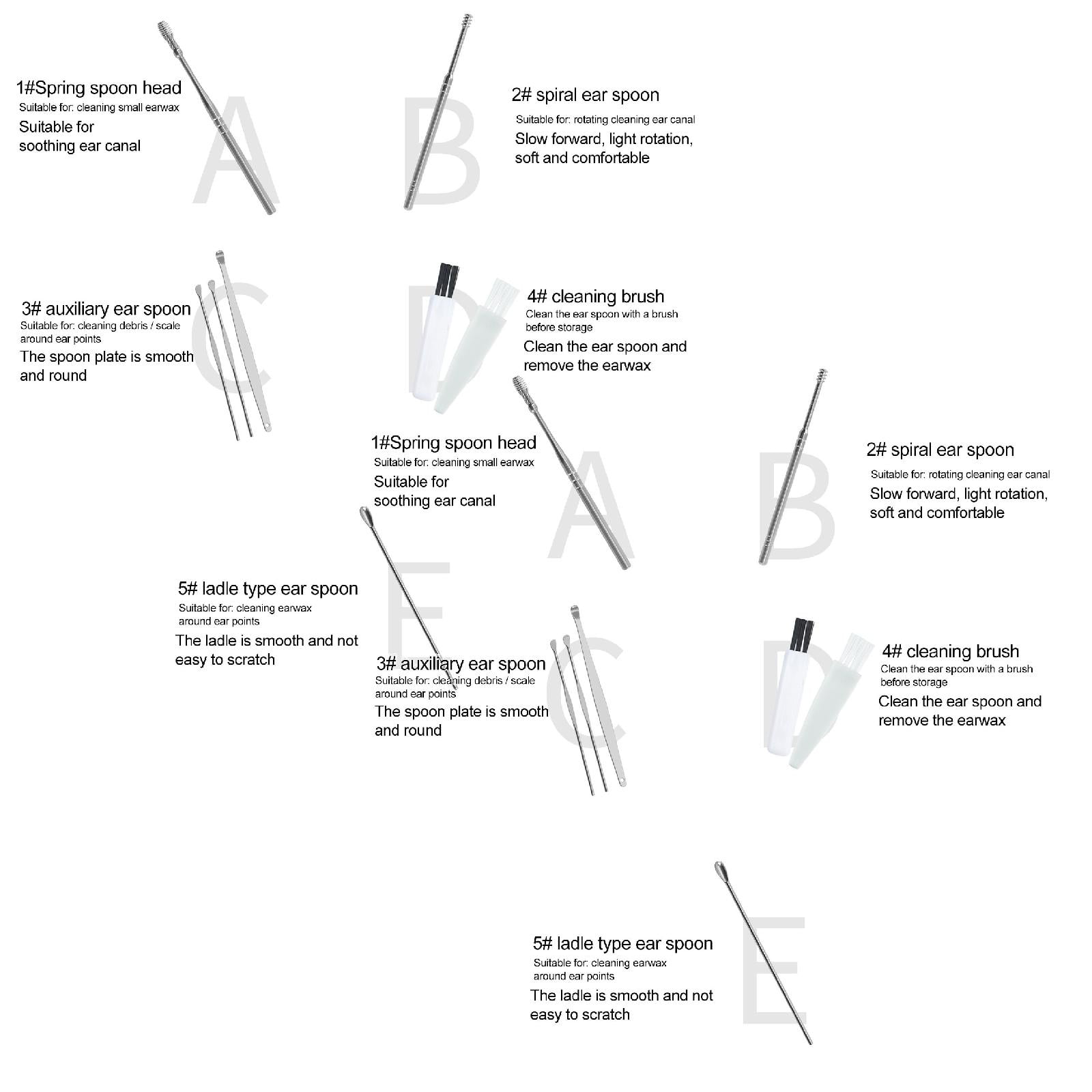 1#Spring spoon head
Suitable for: cleaning small earwax
Suitable for soothing ear canal

A

B

2# spiral ear spoon
Suitable for: rotating cleaning ear canal
Slow forward, light rotation, soft and comfortable

3# auxiliary ear spoon
Suitable for: cleaning debris / scale around ear points
The spoon plate is smooth and round

C

D

4# cleaning brush
Clean the ear spoon with a brush before storage
Clean the ear spoon and remove the earwax

1#Spring spoon head
Suitable for: cleaning small earwax
Suitable for soothing ear canal

A

B

2# spiral ear spoon
Suitable for: rotating cleaning ear canal
Slow forward, light rotation, soft and comfortable

5# ladle type ear spoon
Suitable for: cleaning earwax around ear points
The ladle is smooth and not easy to scratch

E

3# auxiliary ear spoon
Suitable for: cleaning debris / scale around ear points
The spoon plate is smooth and round

C

D

4# cleaning brush
Clean the ear spoon with a brush before storage
Clean the ear spoon and remove the earwax

5# ladle type ear spoon
Suitable for: cleaning earwax around ear points
The ladle is smooth and not easy to scratch

E