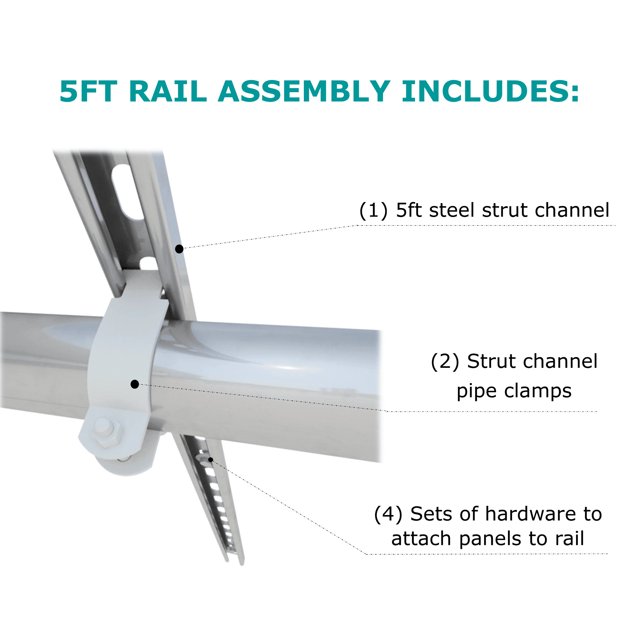 5FT RAIL ASSEMBLY INCLUDES:

(1) 5ft steel strut channel

(2) Strut channel pipe clamps

(4) Sets of hardware to attach panels to rail