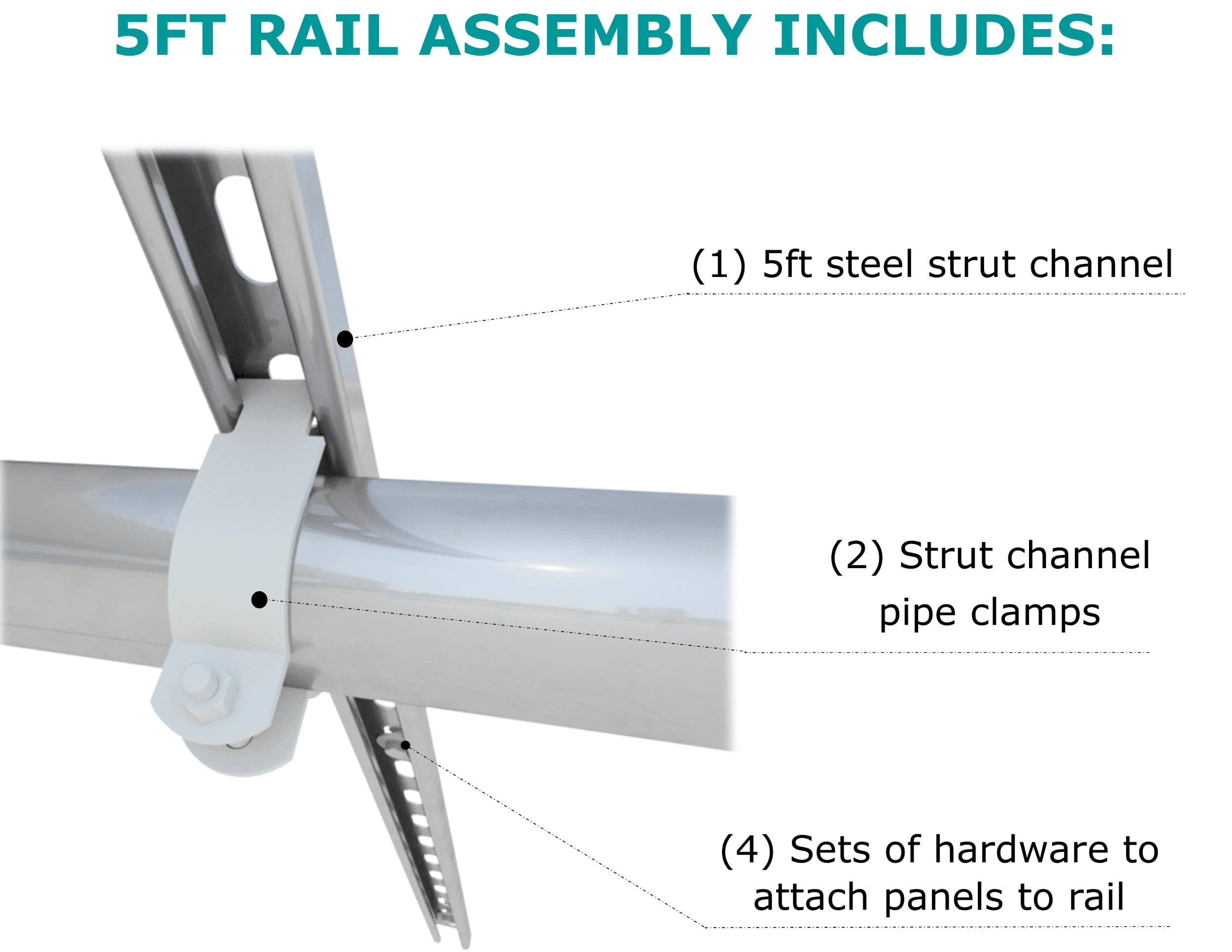 5FT RAIL ASSEMBLY INCLUDES:

(1) 5ft steel strut channel

(2) Strut channel pipe clamps

(4) Sets of hardware to attach panels to rail