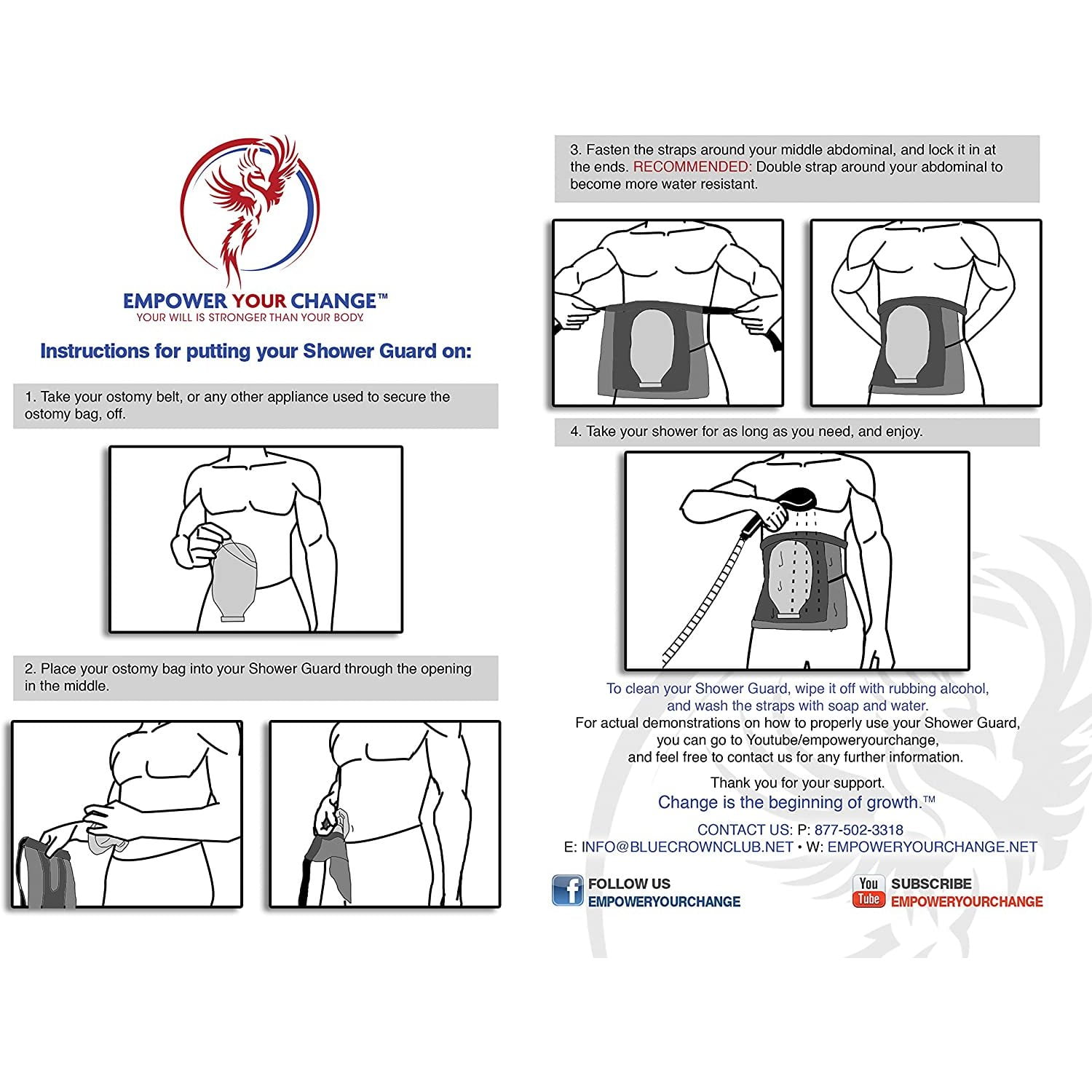 EMPOWER YOUR CHANGE™
YOUR WILL IS STRONGER THAN YOUR BODY.

Instructions for putting your Shower Guard on:

1. Take your ostomy belt, or any other appliance used to secure the ostomy bag, off.

2. Place your ostomy bag into your Shower Guard through the opening in the middle.

3. Fasten the straps around your middle abdominal, and lock it in at the ends. RECOMMENDED: Double strap around your abdominal to become more water resistant.

4. Take your shower for as long as you need, and enjoy.

To clean your Shower Guard, wipe it off with rubbing alcohol, and wash the straps with soap and water.
For actual demonstrations on how to properly use your Shower Guard, you can go to Youtube/empoweryourchange, and feel free to contact us for any further information.

Thank you for your support.
Change is the beginning of growth.™

CONTACT US: P: 877-502-3318
E: INFO@BLUECROWNCLUB.NET • W: EMPOWERYOURCHANGE.NET

FOLLOW US
EMPOWERYOURCHANGE

You Tube SUBSCRIBE
EMPOWERYOURCHANGE