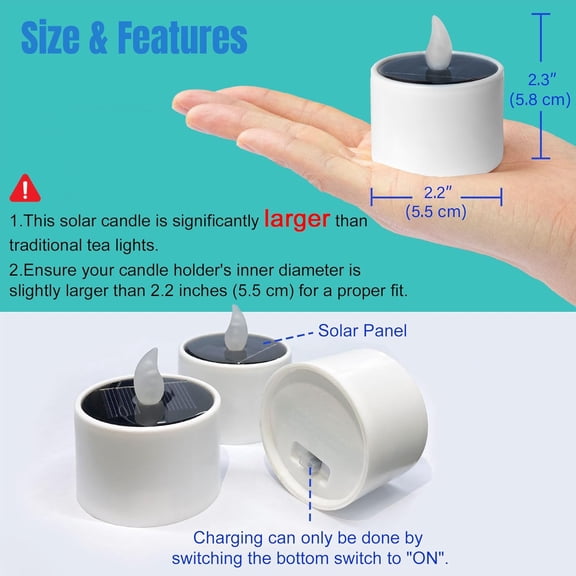 Size & Features

2.3″
(5.8 cm)

2.2″
(5.5 cm)

1.This solar candle is significantly larger than traditional tea lights.

2.Ensure your candle holder's inner diameter is slightly larger than 2.2 inches (5.5 cm) for a proper fit.

Solar Panel

Charging can only be done by switching the bottom switch to "ON".