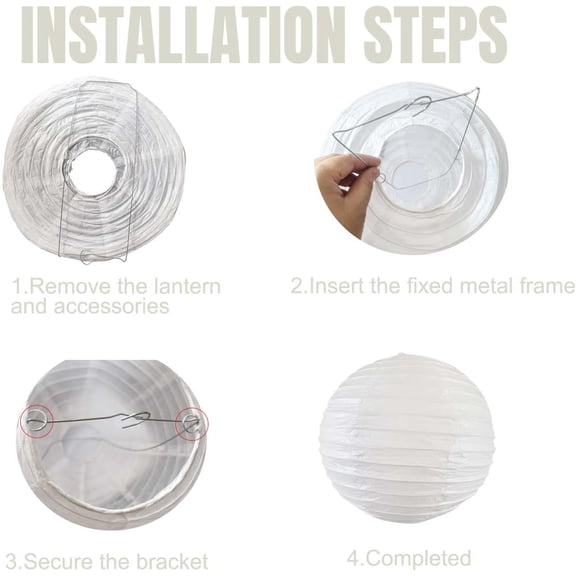 INSTALLATION STEPS

1.Remove the lantern and accessories

2.Insert the fixed metal frame

3.Secure the bracket

4.Completed