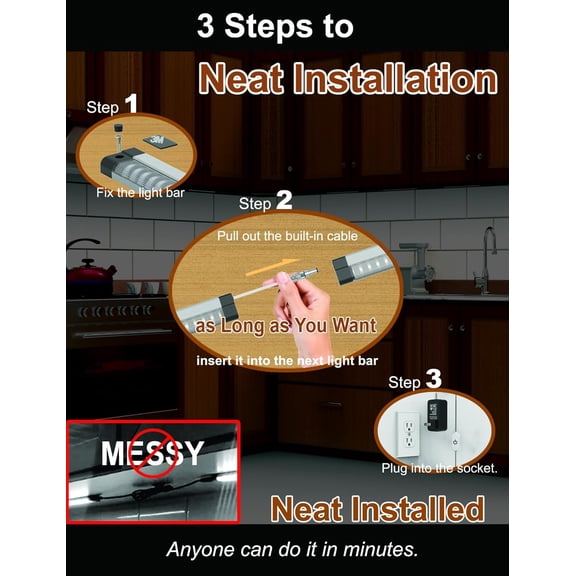 3 Steps to

Neat Installation

Step 1

3M

Fix the light bar

Step 2

Pull out the built-in cable

as Long as You Want

insert it into the next light bar

Step 3

Plug into the socket.

MESSY

Neat Installed

Anyone can do it in minutes.