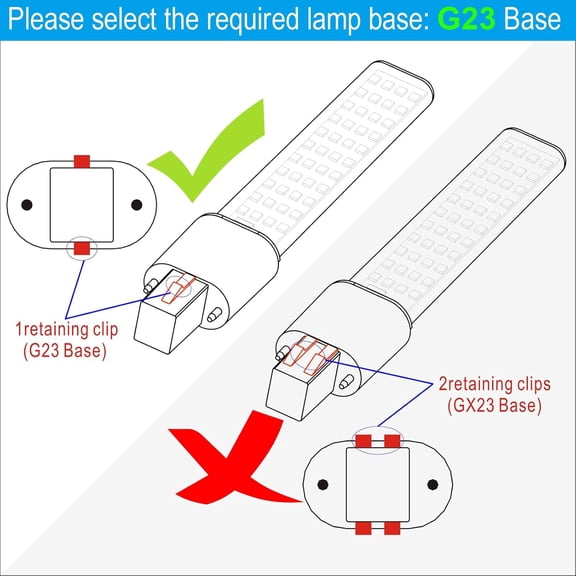 Please select the required lamp base: G23 Base

1retaining clip
(G23 Base)

2retaining clips
(GX23 Base)