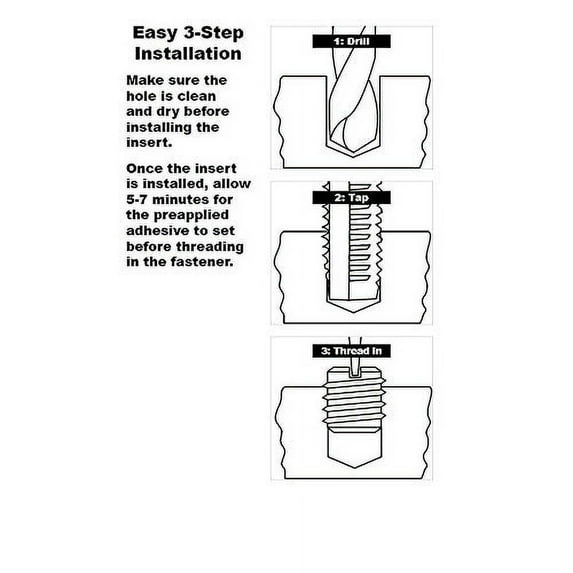 Easy 3-Step Installation

Make sure the hole is clean and dry before installing the insert.

Once the insert is installed, allow 5-7 minutes for the preapplied adhesive to set before threading in the fastener.

1: Drill

2: Tap

3: Thread In