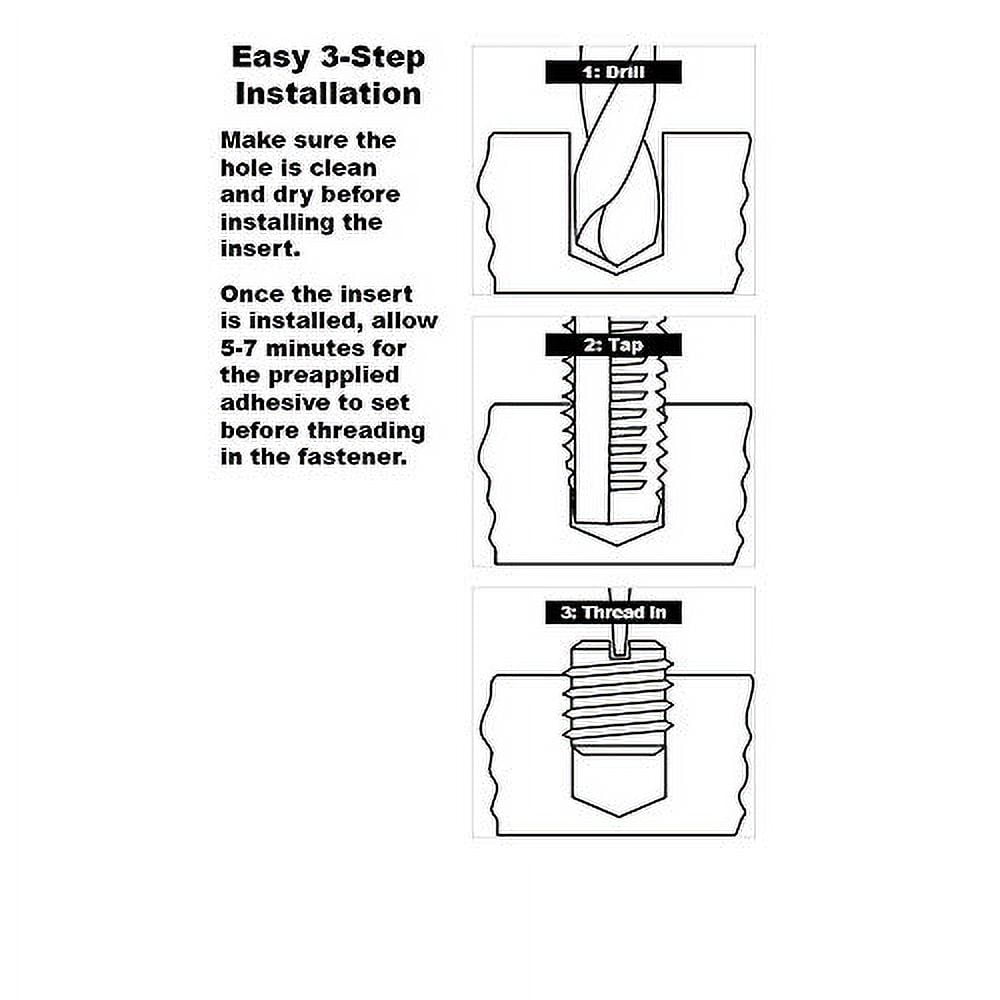 Easy 3-Step Installation

Make sure the hole is clean and dry before installing the insert.

Once the insert is installed, allow 5-7 minutes for the preapplied adhesive to set before threading in the fastener.

1: Drill

2: Tap

3: Thread In