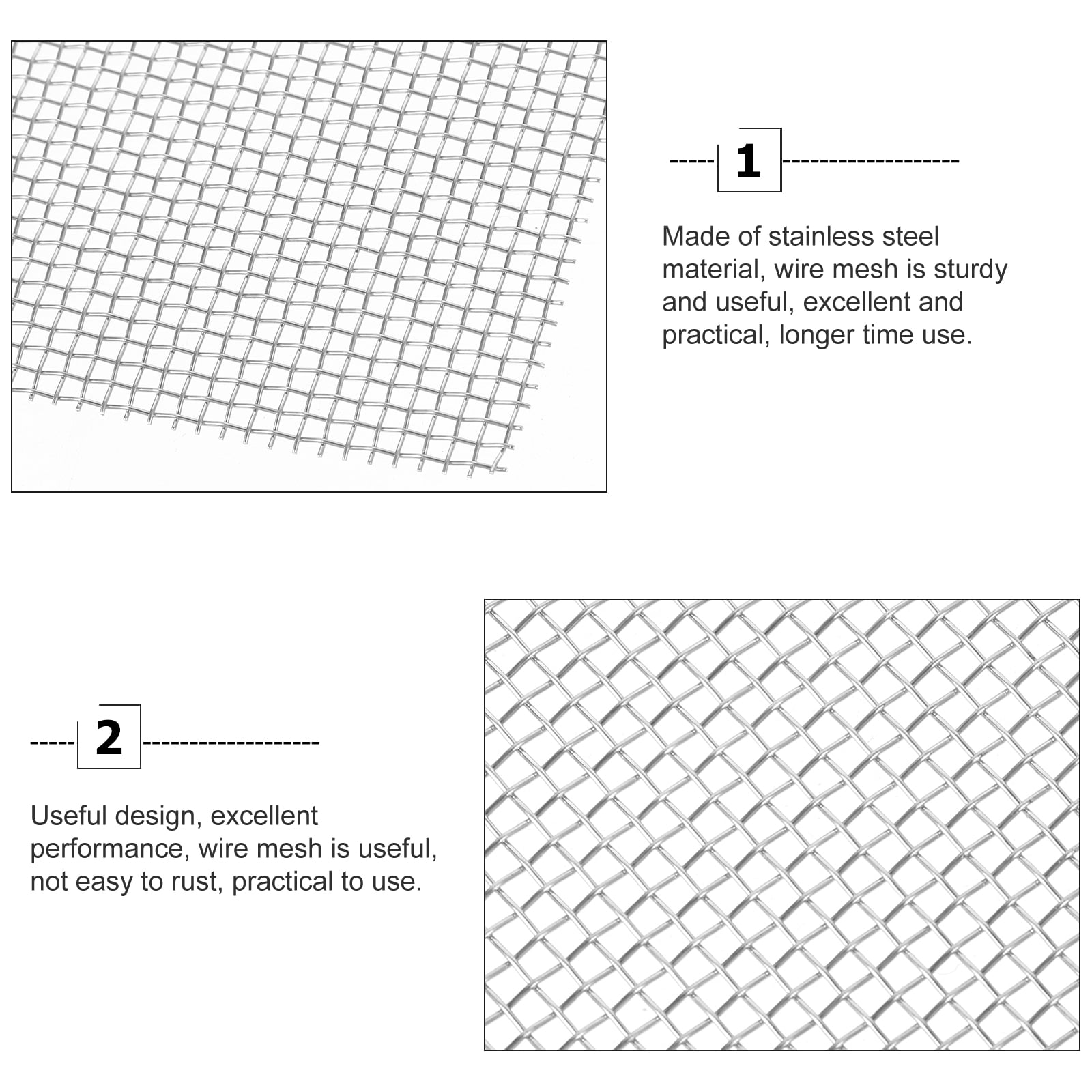 1

Made of stainless steel material, wire mesh is sturdy and useful, excellent and practical, longer time use.

2

Useful design, excellent performance, wire mesh is useful, not easy to rust, practical to use.