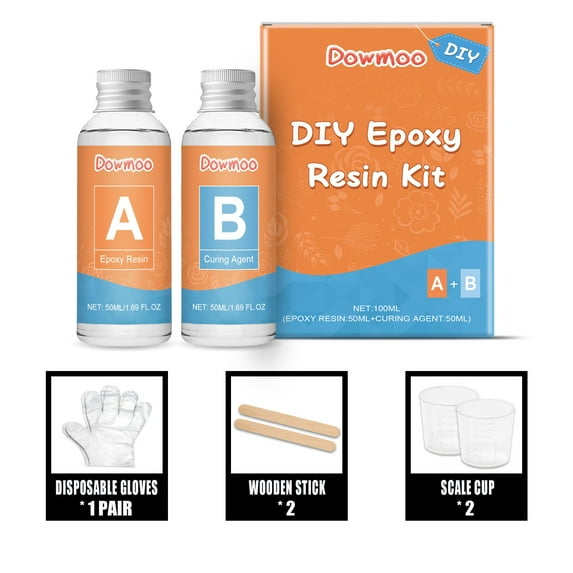 Dowmoo

A

Epoxy Resin

NET: 50ML/1.69 FL.OZ

Dowmoo

B

Curing Agent

NET: 50ML/1.69 FL.OZ

Dowmoo DIY

DIY Epoxy Resin Kit

A + B

NET:100ML
(EPOXY RESIN:50ML+CURING AGENT:50ML)

DISPOSABLE GLOVES
* 1 PAIR

WOODEN STICK
* 2

SCALE CUP
* 2