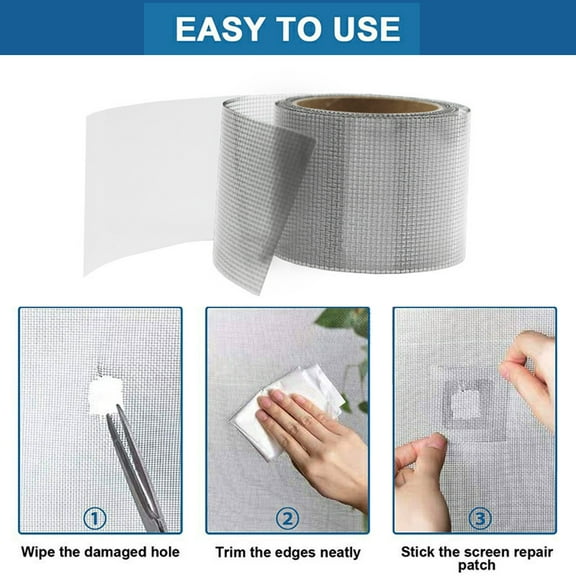 EASY TO USE

①
Wipe the damaged hole

②
Trim the edges neatly

③
Stick the screen repair patch