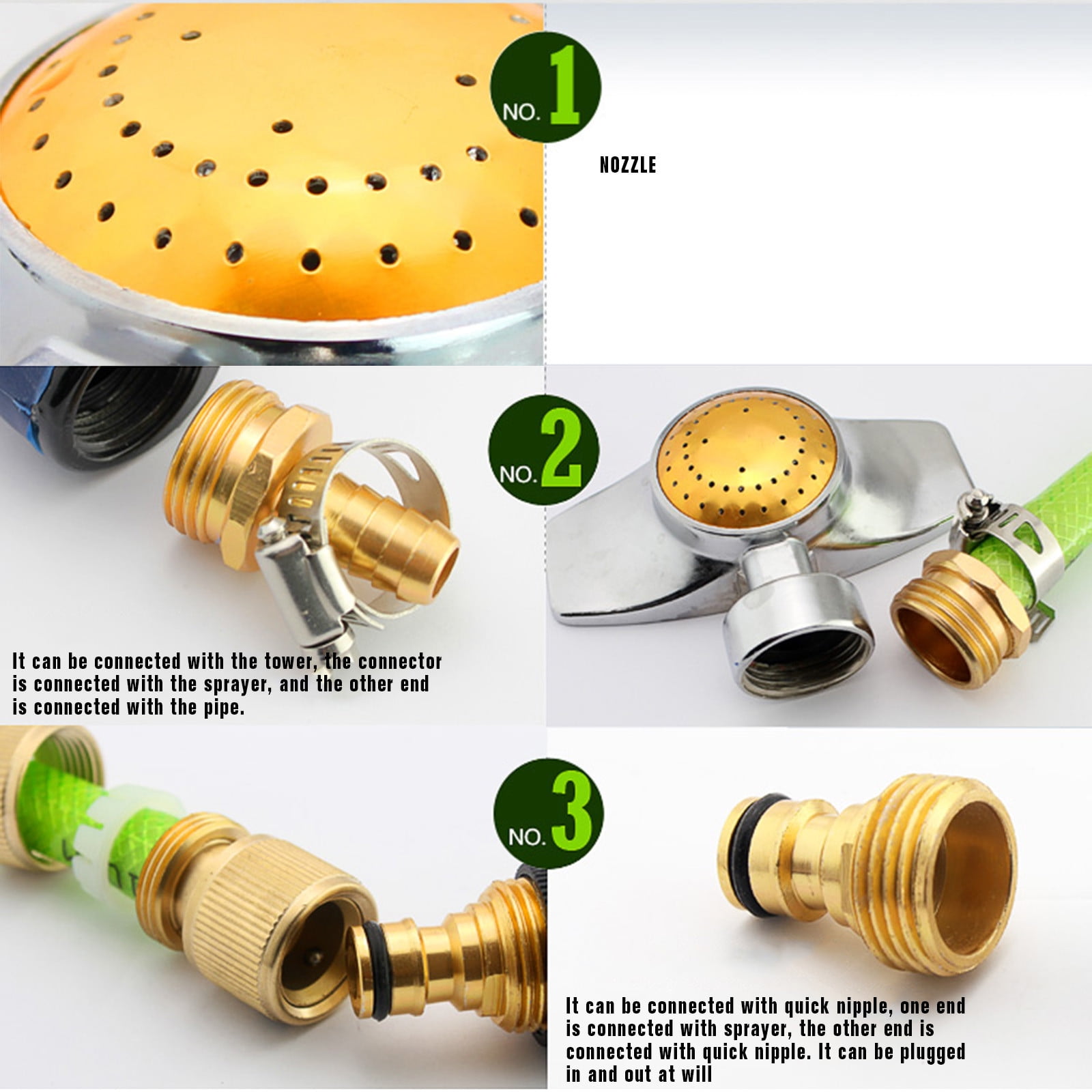 NO. 1

NOZZLE

NO. 2

It can be connected with the tower, the connector is connected with the sprayer, and the other end is connected with the pipe.

NO. 3

It can be connected with quick nipple, one end is connected with sprayer, the other end is connected with quick nipple. It can be plugged in and out at will