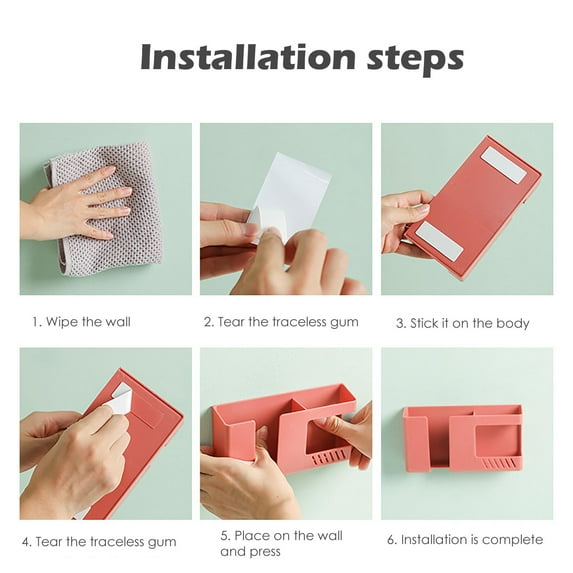 Installation steps

1. Wipe the wall

2. Tear the traceless gum

3. Stick it on the body

4. Tear the traceless gum

5. Place on the wall and press

6. Installation is complete