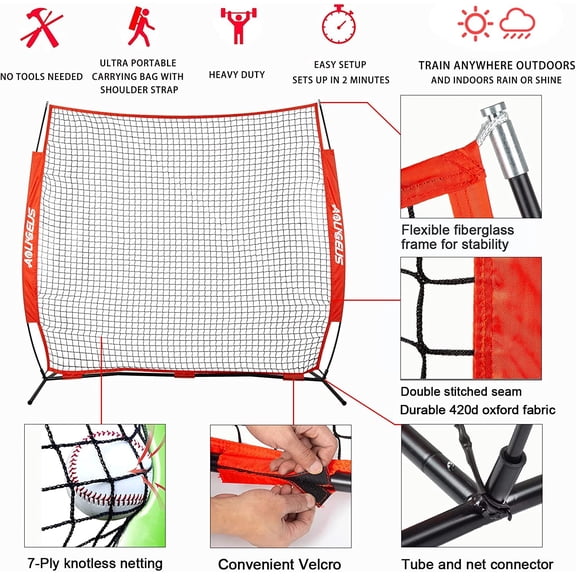 NO TOOLS NEEDED

ULTRA PORTABLE CARRYING BAG WITH SHOULDER STRAP

HEAVY DUTY

EASY SETUP
SETS UP IN 2 MINUTES

TRAIN ANYWHERE OUTDOORS
AND INDOORS RAIN OR SHINE

AOLYGEUS

AOLYGEUS

Flexible fiberglass frame for stability

Double stitched seam
Durable 420d oxford fabric

7-Ply knotless netting

Convenient Velcro

Tube and net connector