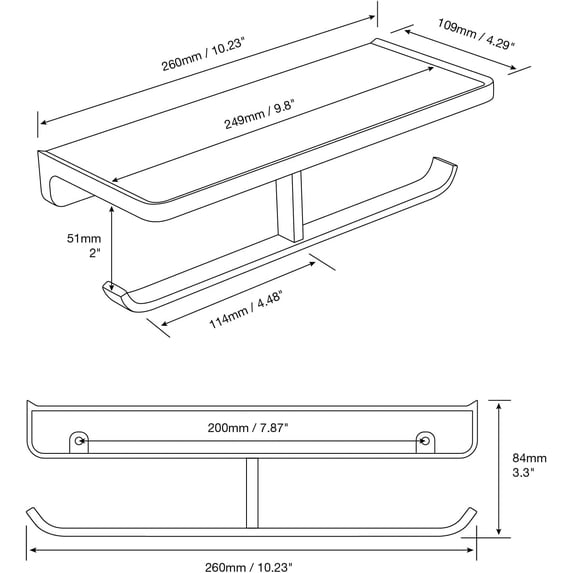 260mm / 10.23"

109mm / 4.29"

249mm / 9.8"

51mm
2"

114mm / 4.48"

200mm / 7.87"

84mm
3.3"

260mm / 10.23"