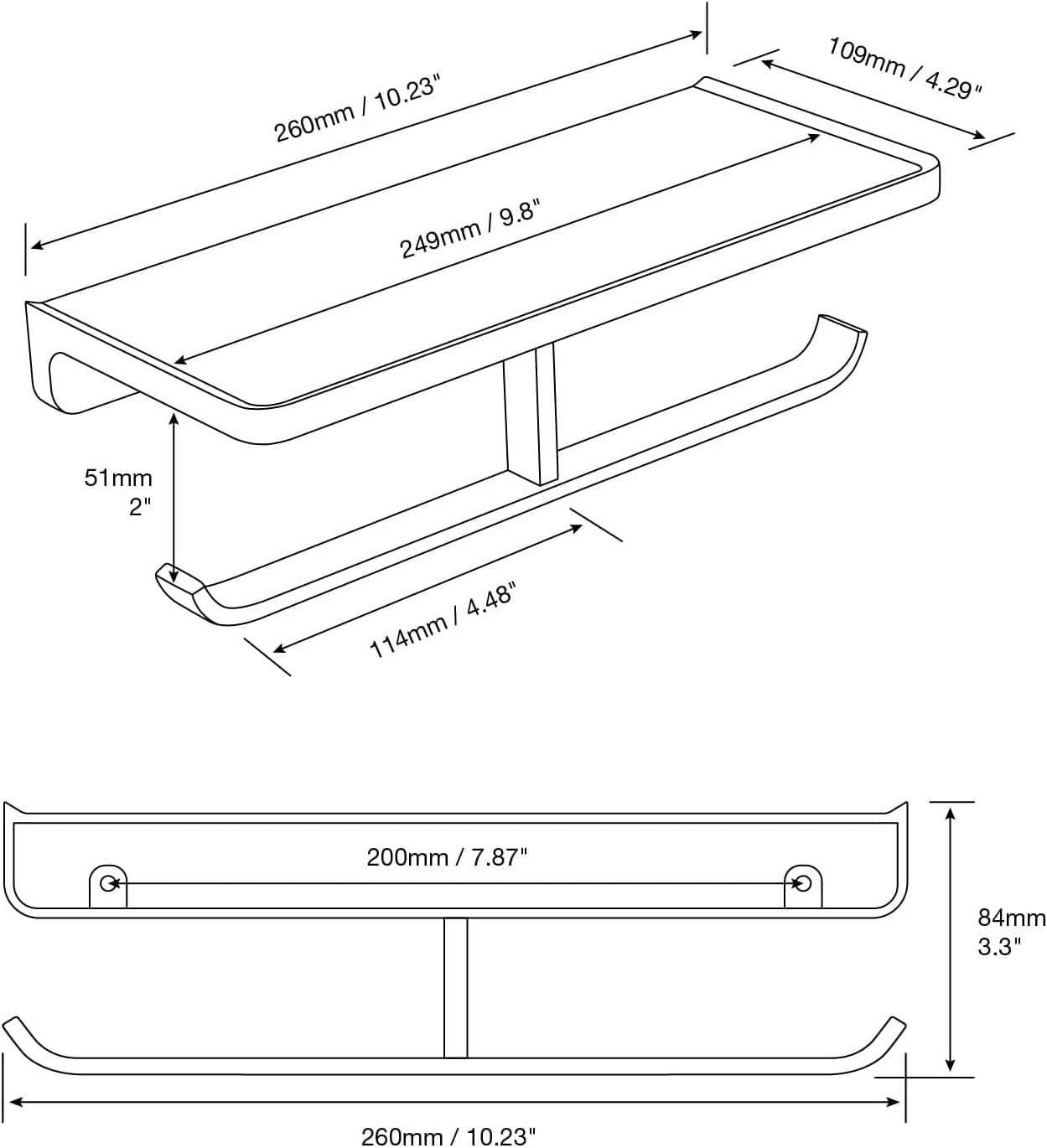 260mm / 10.23"

109mm / 4.29"

249mm / 9.8"

51mm
2"

114mm / 4.48"

200mm / 7.87"

84mm
3.3"

260mm / 10.23"