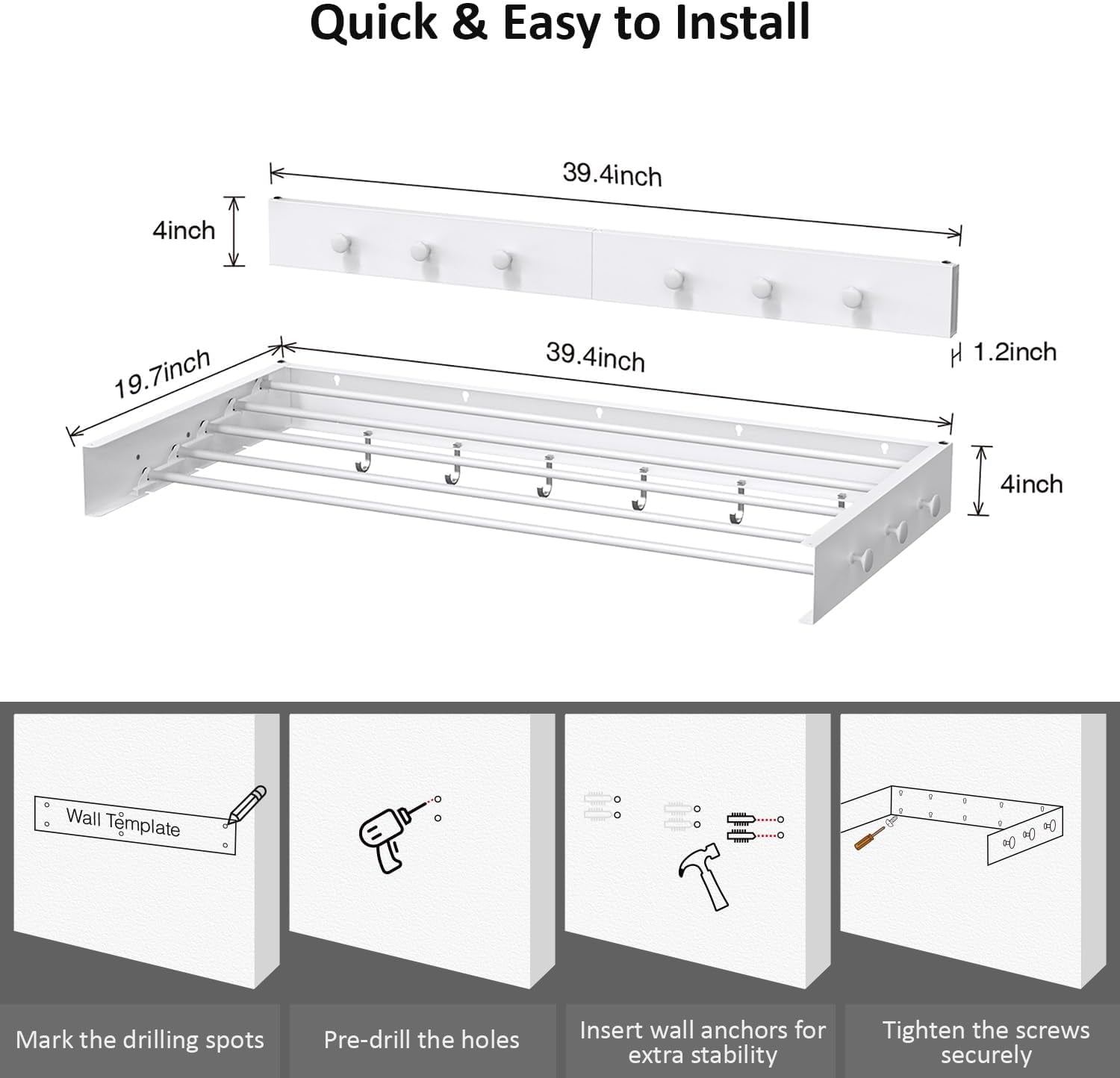 Quick & Easy to Install

39.4inch

4inch

1.2inch

19.7inch

39.4inch

4inch

Wall Template

Mark the drilling spots

Pre-drill the holes

Insert wall anchors for extra stability

Tighten the screws securely