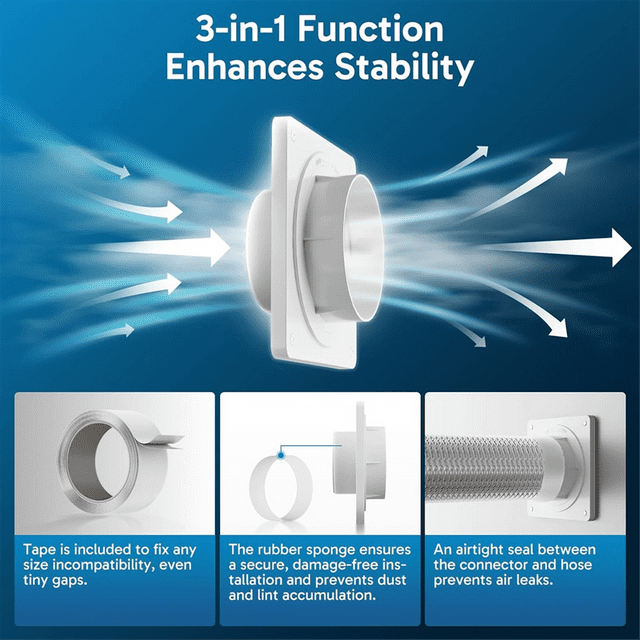 3-in-1 Function Enhances Stability

Tape is included to fix any size incompatibility, even tiny gaps.

The rubber sponge ensures a secure, damage-free installation and prevents dust and lint accumulation.

An airtight seal between the connector and hose prevents air leaks.