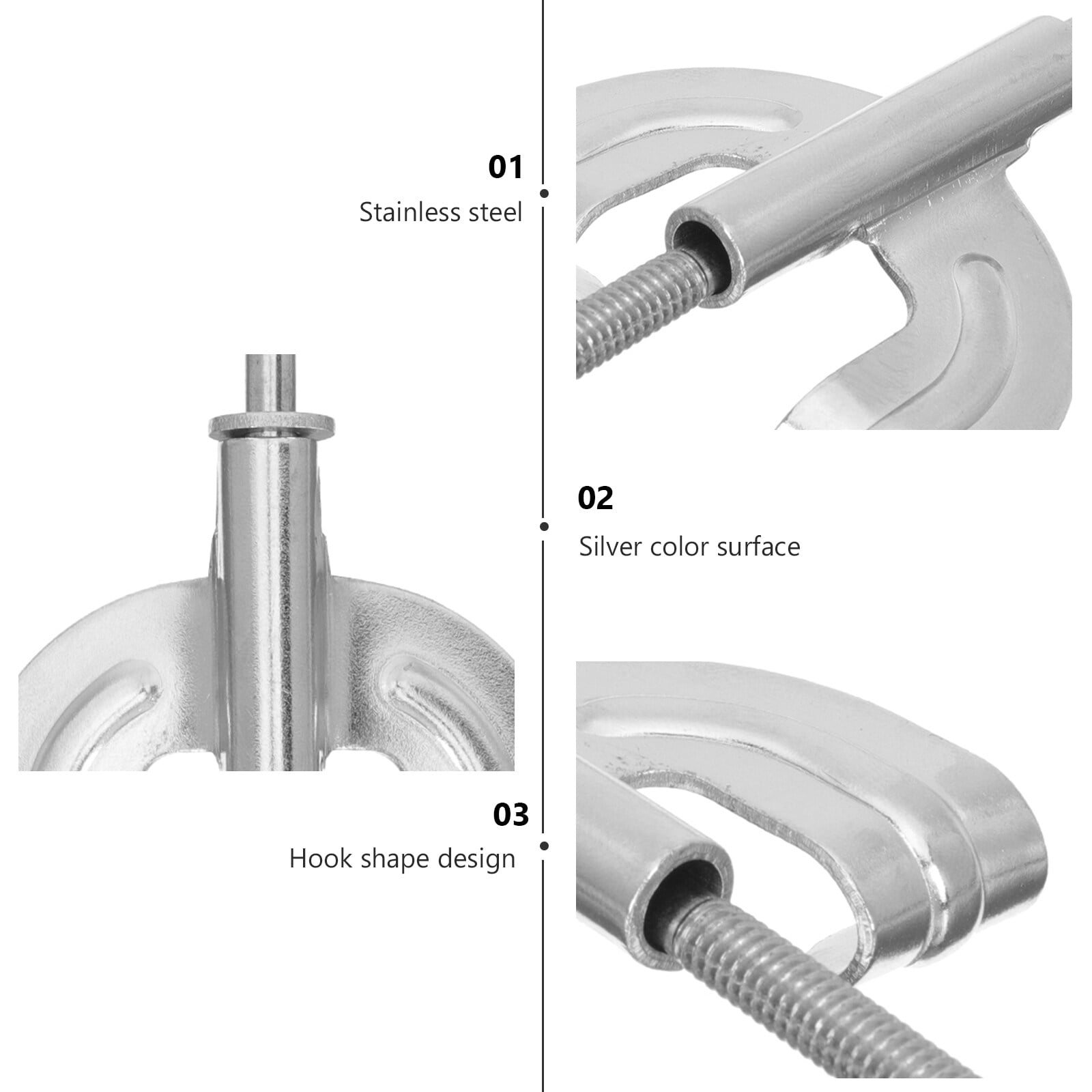 01
Stainless steel

02
Silver color surface

03
Hook shape design