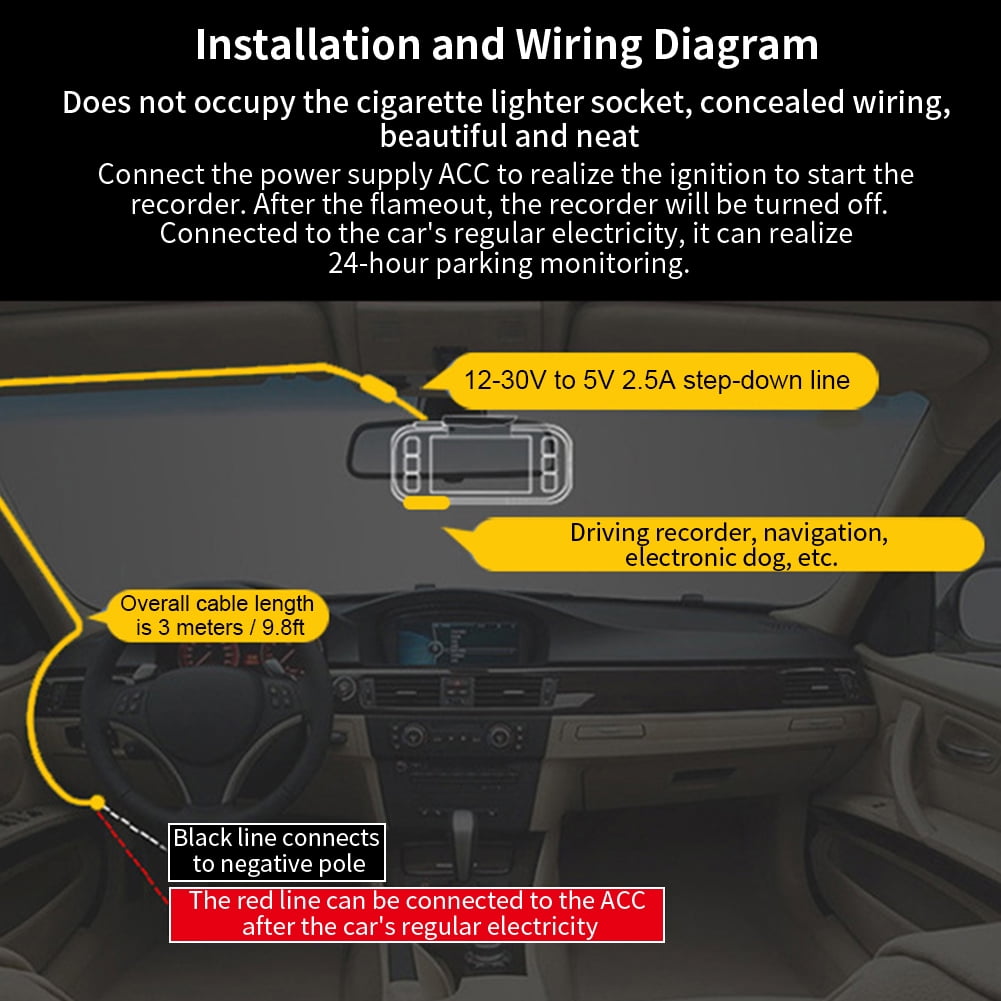 Installation and Wiring Diagram

Does not occupy the cigarette lighter socket, concealed wiring, beautiful and neat

Connect the power supply ACC to realize the ignition to start the recorder. After the flameout, the recorder will be turned off. Connected to the car's regular electricity, it can realize 24-hour parking monitoring.

12-30V to 5V 2.5A step-down line

Driving recorder, navigation, electronic dog, etc.

Overall cable length is 3 meters / 9.8ft

Black line connects to negative pole

The red line can be connected to the ACC after the car's regular electricity