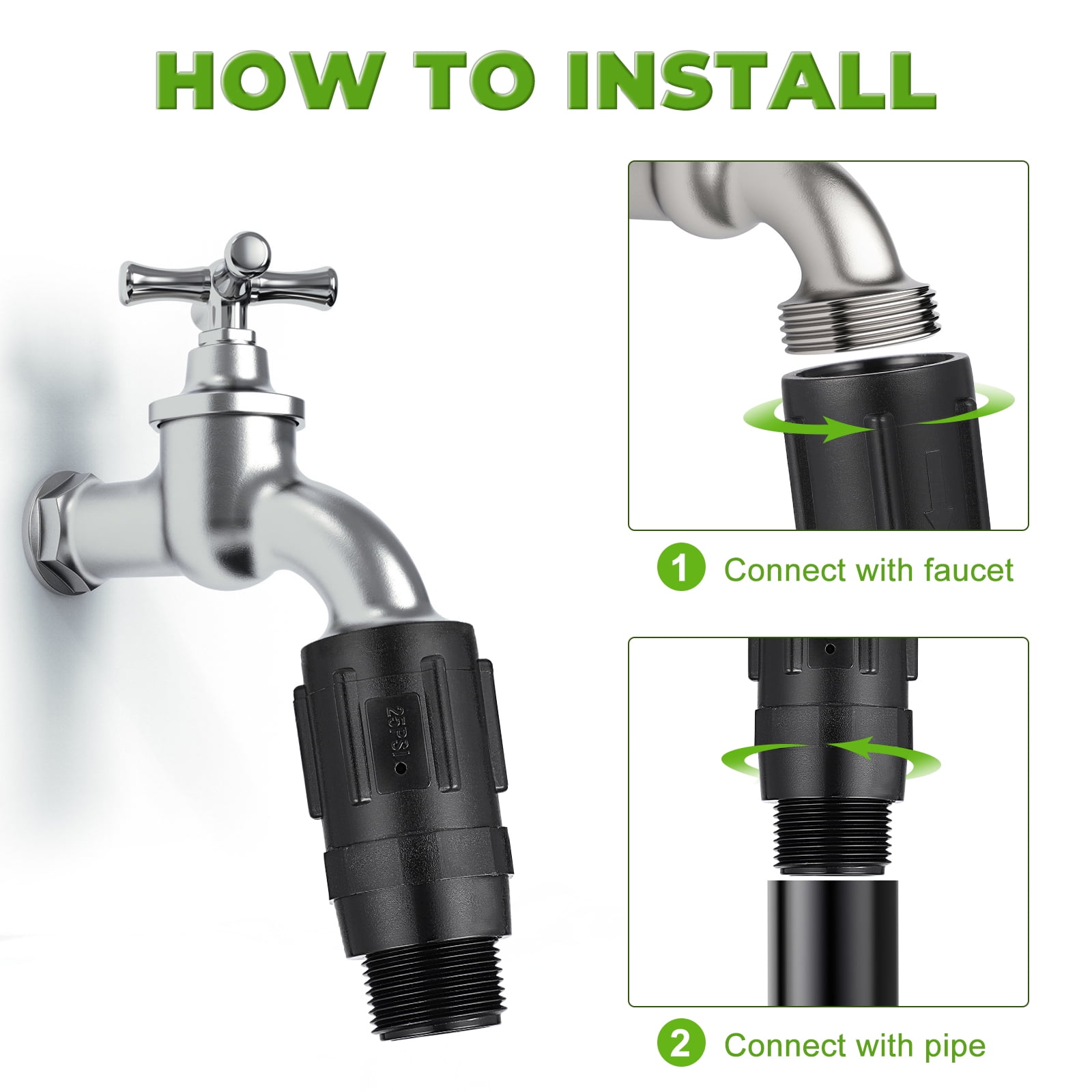 HOW TO INSTALL

25PSI

1 Connect with faucet

2 Connect with pipe