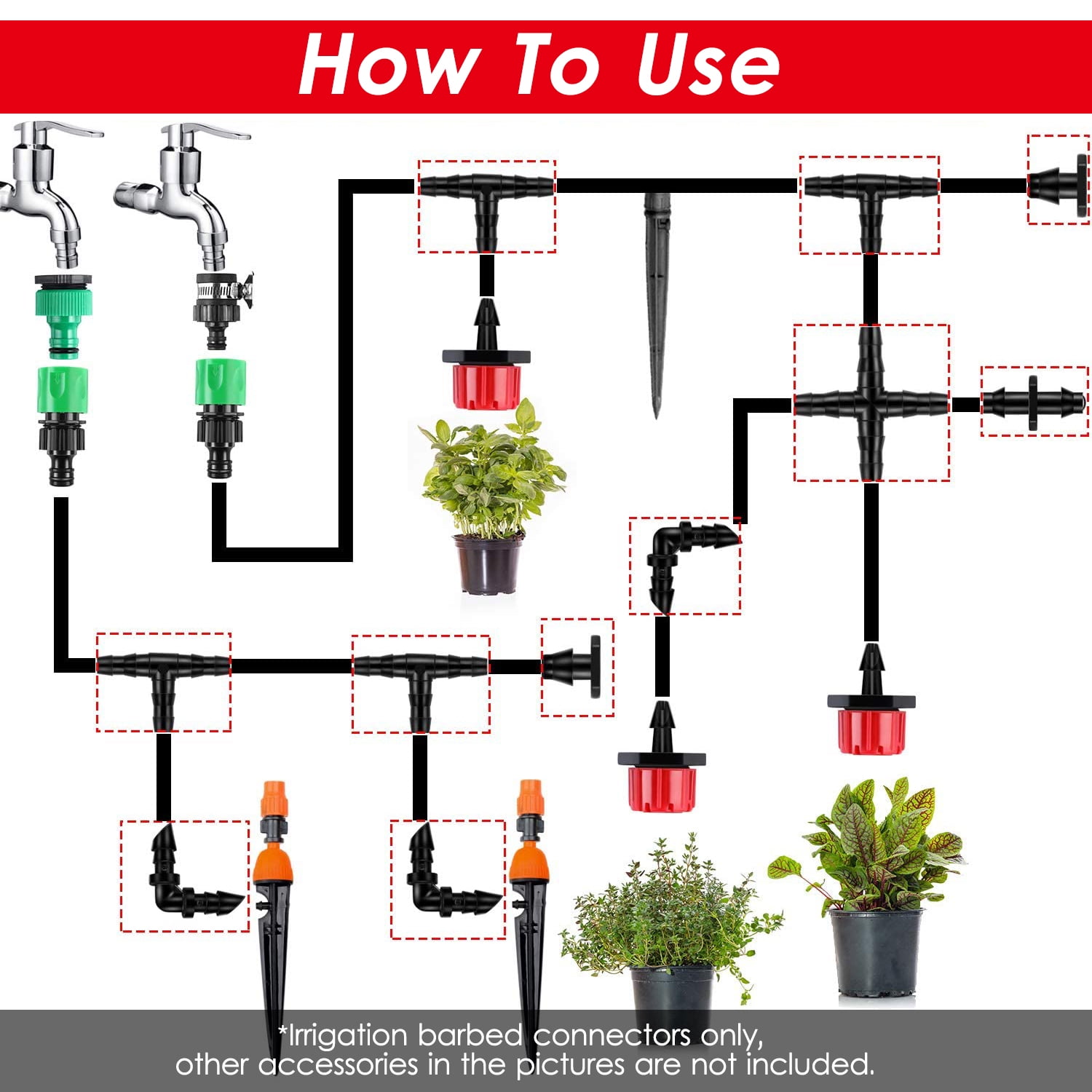 How To Use

*Irrigation barbed connectors only, other accessories in the pictures are not included.