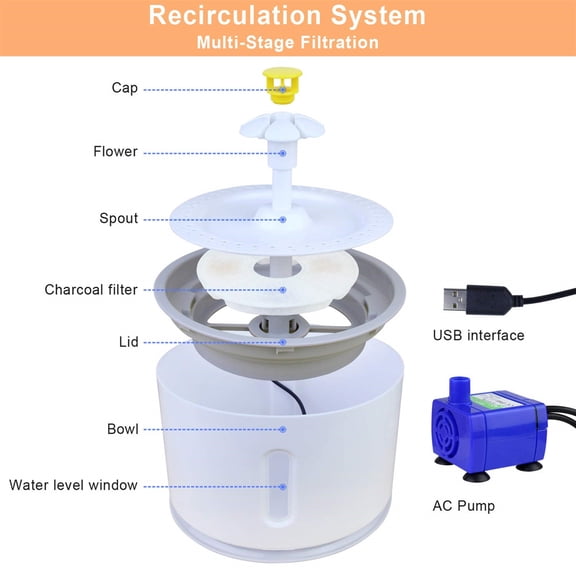 Recirculation System
Multi-Stage Filtration

Cap

Flower

Spout

Charcoal filter

Lid

Bowl

Water level window

USB interface

AC Pump