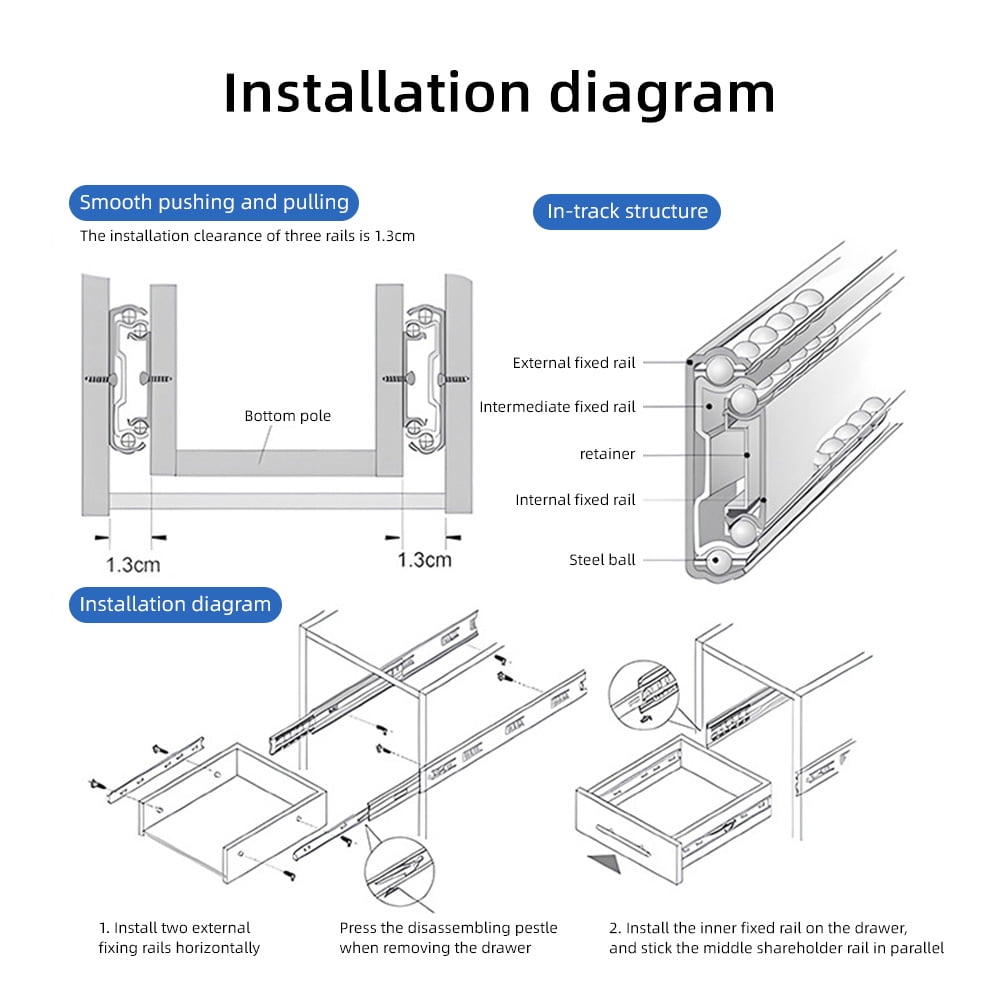 Installation diagram

Smooth pushing and pulling

The installation clearance of three rails is 1.3cm

Bottom pole

1.3cm

1.3cm

In-track structure

External fixed rail

Intermediate fixed rail

retainer

Internal fixed rail

Steel ball

Installation diagram

1. Install two external fixing rails horizontally

Press the disassembling pestle when removing the drawer

2. Install the inner fixed rail on the drawer, and stick the middle shareholder rail in parallel