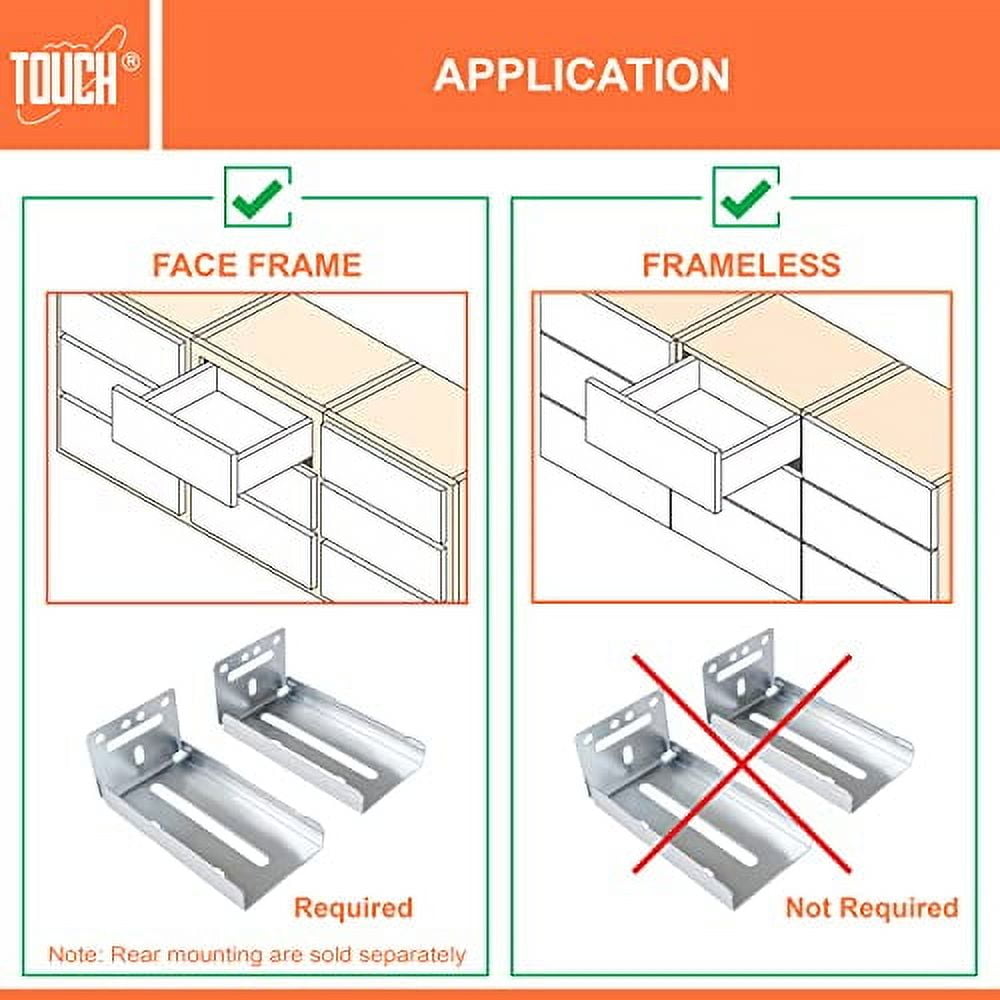 TOUCH®

APPLICATION

FACE FRAME

Required

Note: Rear mounting are sold separately

FRAMELESS

Not Required