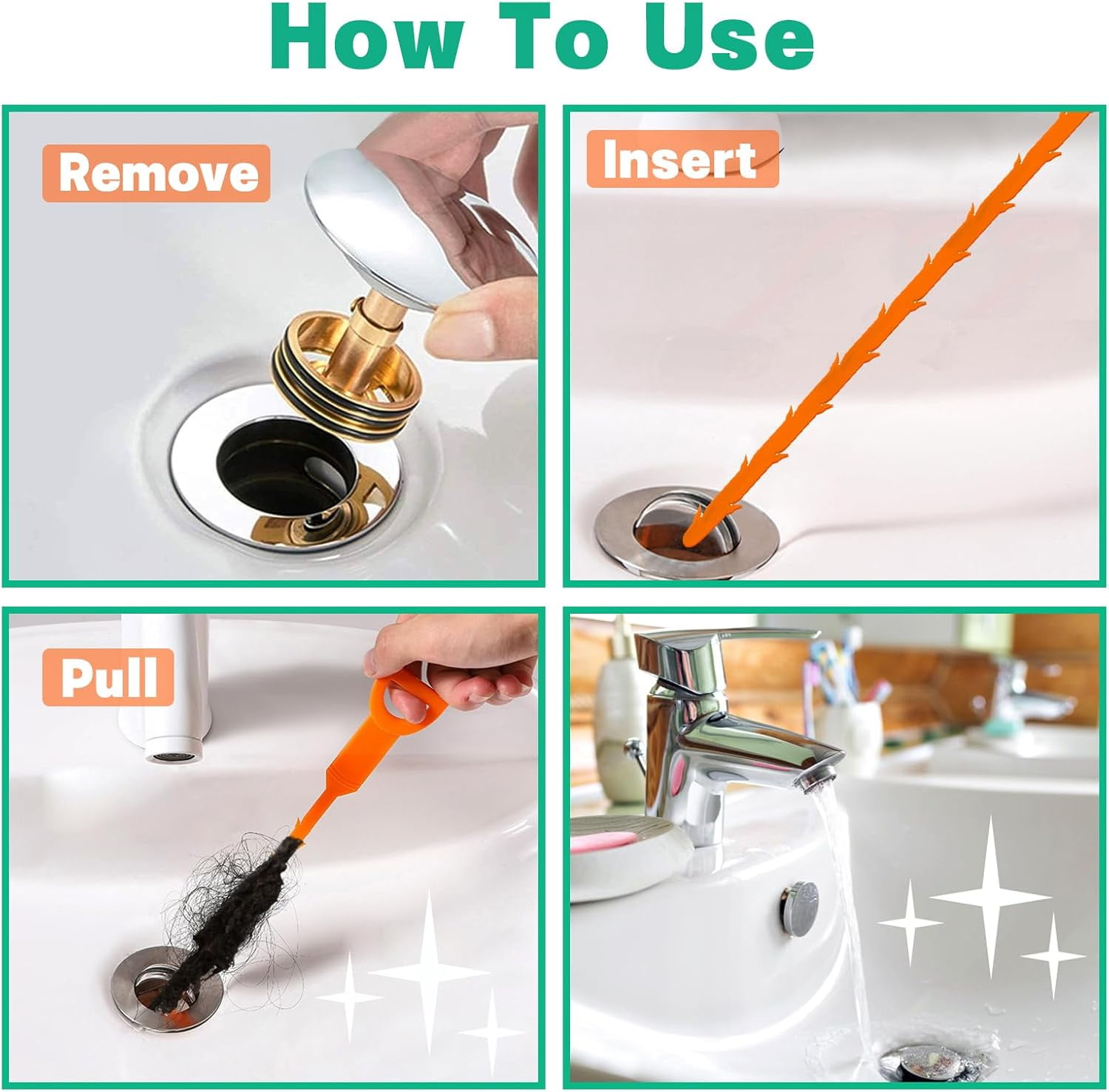 How To Use

Remove

Insert

Pull