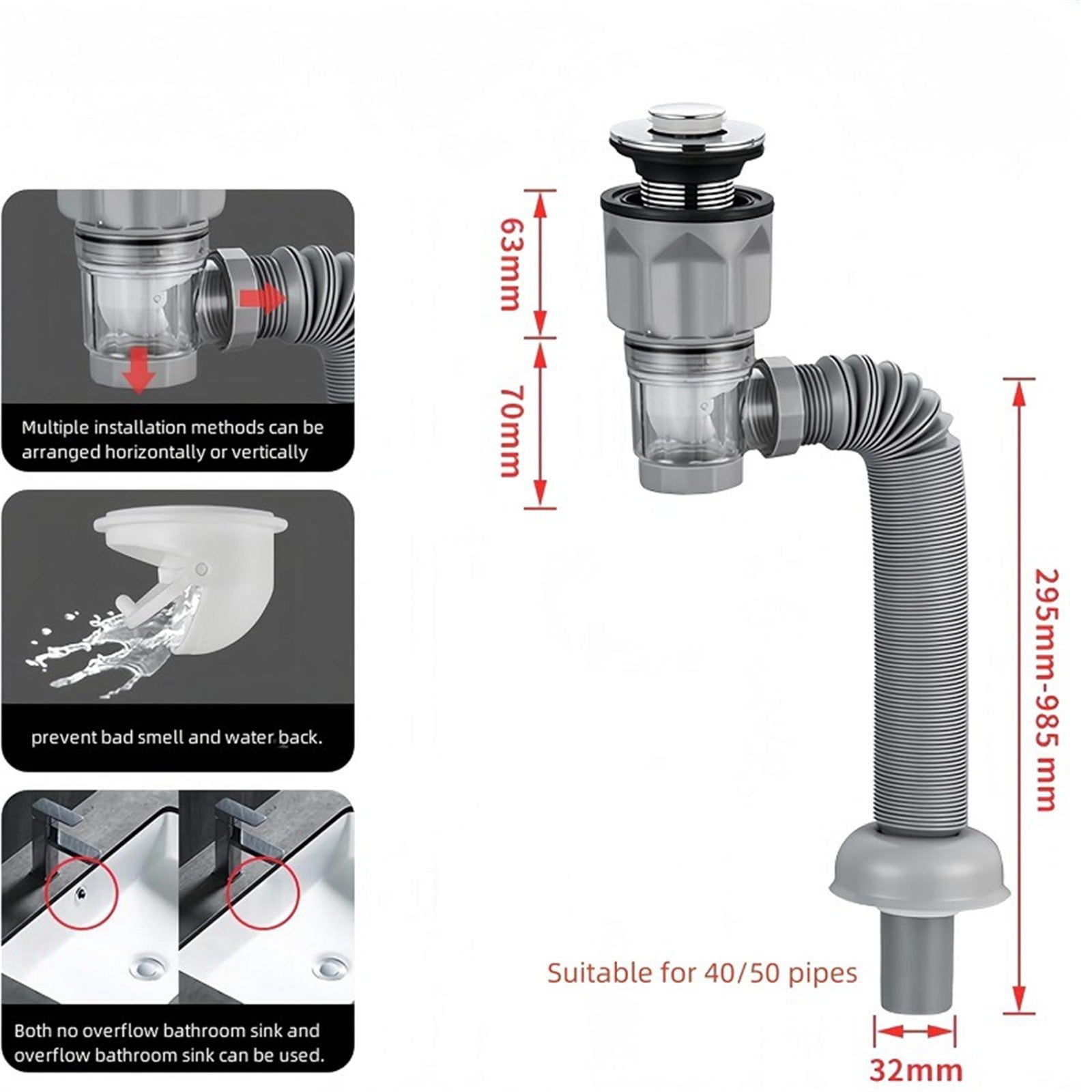 Multiple installation methods can be arranged horizontally or vertically

prevent bad smell and water back.

Both no overflow bathroom sink and overflow bathroom sink can be used.

63mm

70mm

295mm-985 mm

Suitable for 40/50 pipes

32mm