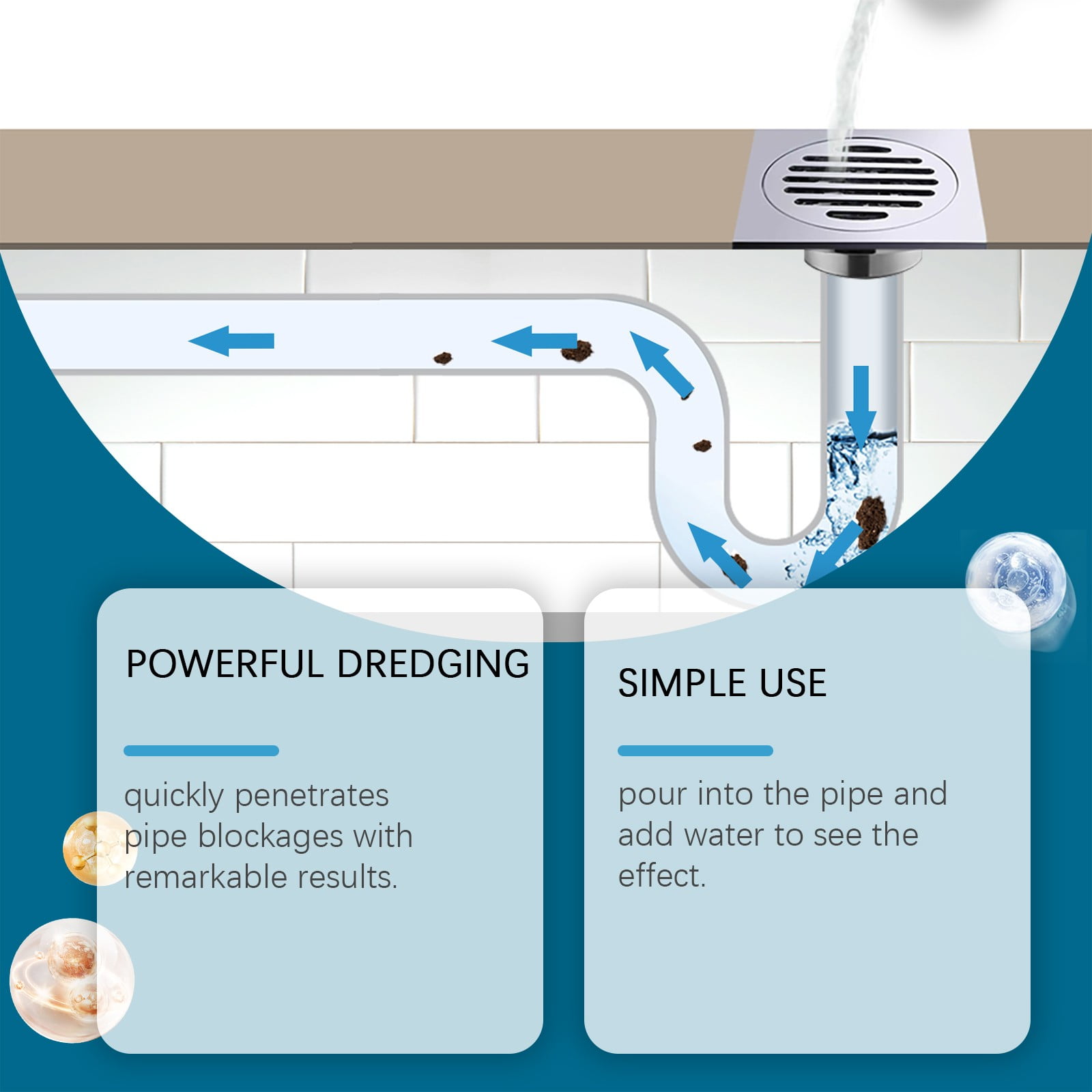 POWERFUL DREDGING

quickly penetrates pipe blockages with remarkable results.

SIMPLE USE

pour into the pipe and add water to see the effect.