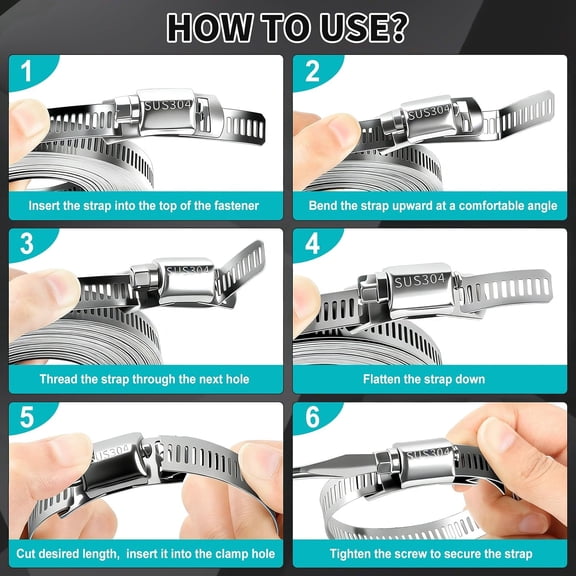 HOW TO USE?

1
SUS304
Insert the strap into the top of the fastener

2
SUS304
Bend the strap upward at a comfortable angle

3
SUS304
Thread the strap through the next hole

4
SUS304
Flatten the strap down

5
SUS304
Cut desired length, insert it into the clamp hole

6
SUS304
Tighten the screw to secure the strap